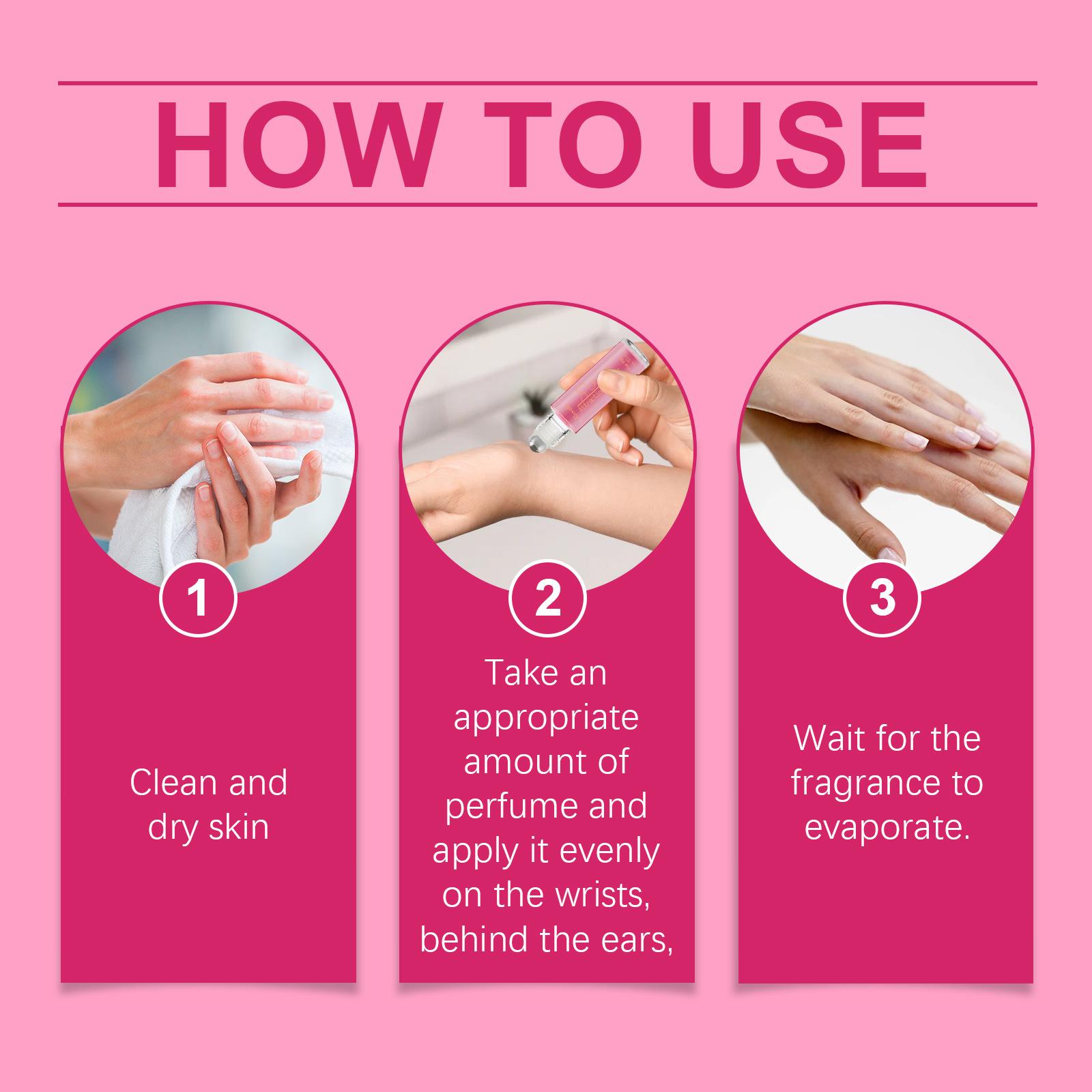 HOW TO USE

1

Clean and dry skin

2

Take an appropriate amount of perfume and apply it evenly on the wrists, behind the ears,

3

Wait for the fragrance to evaporate.