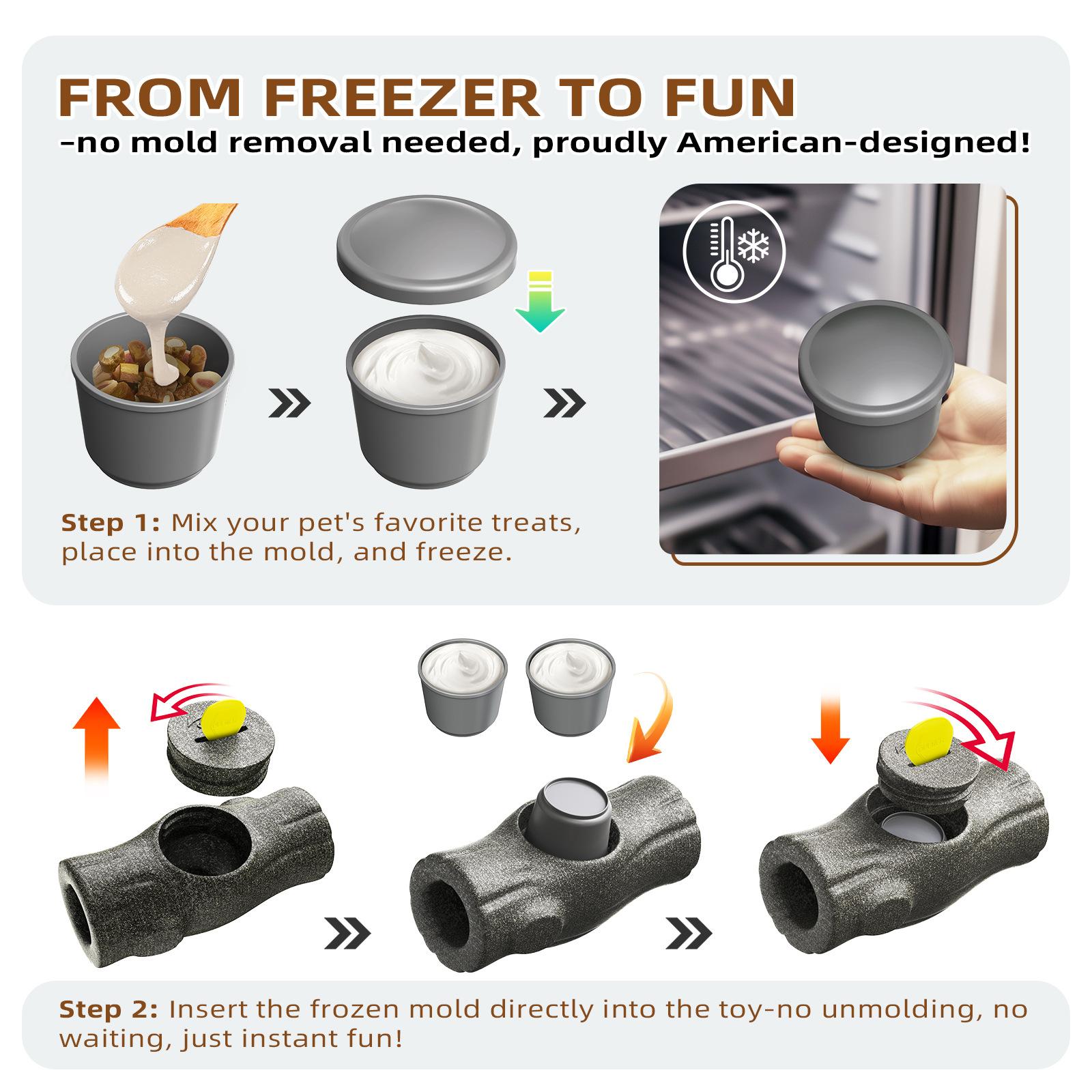 FROM FREEZER TO FUN
-no mold removal needed, proudly American-designed!

Step 1: Mix your pet's favorite treats, place into the mold, and freeze.

Step 2: Insert the frozen mold directly into the toy-no unmolding, no waiting, just instant fun!