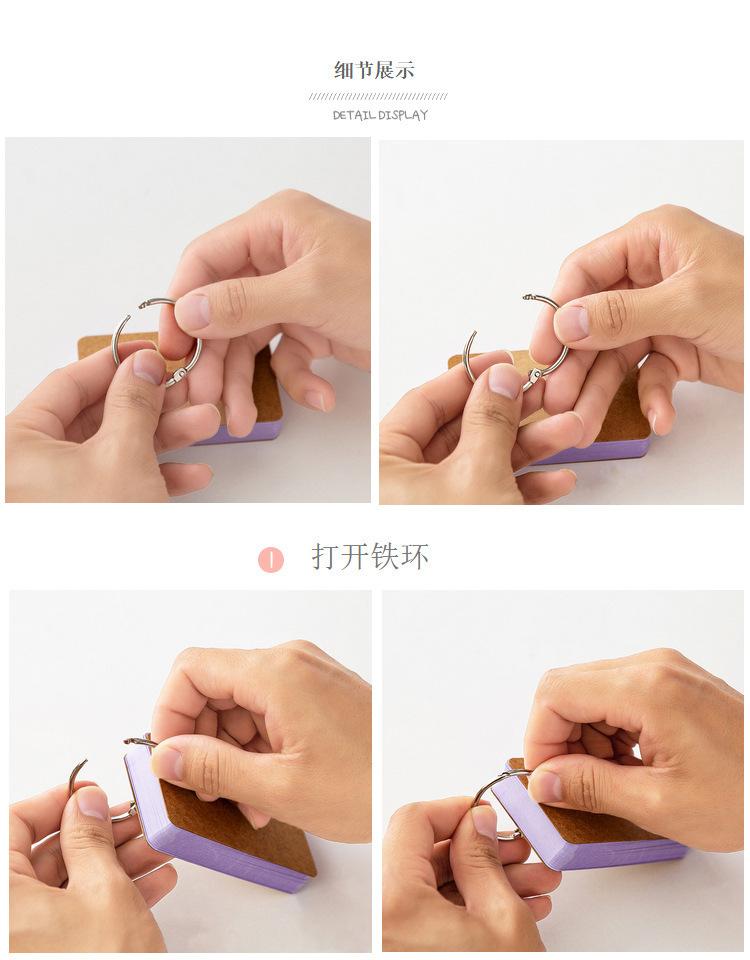 细节展示

DETAIL DISPLAY

1 打开铁环