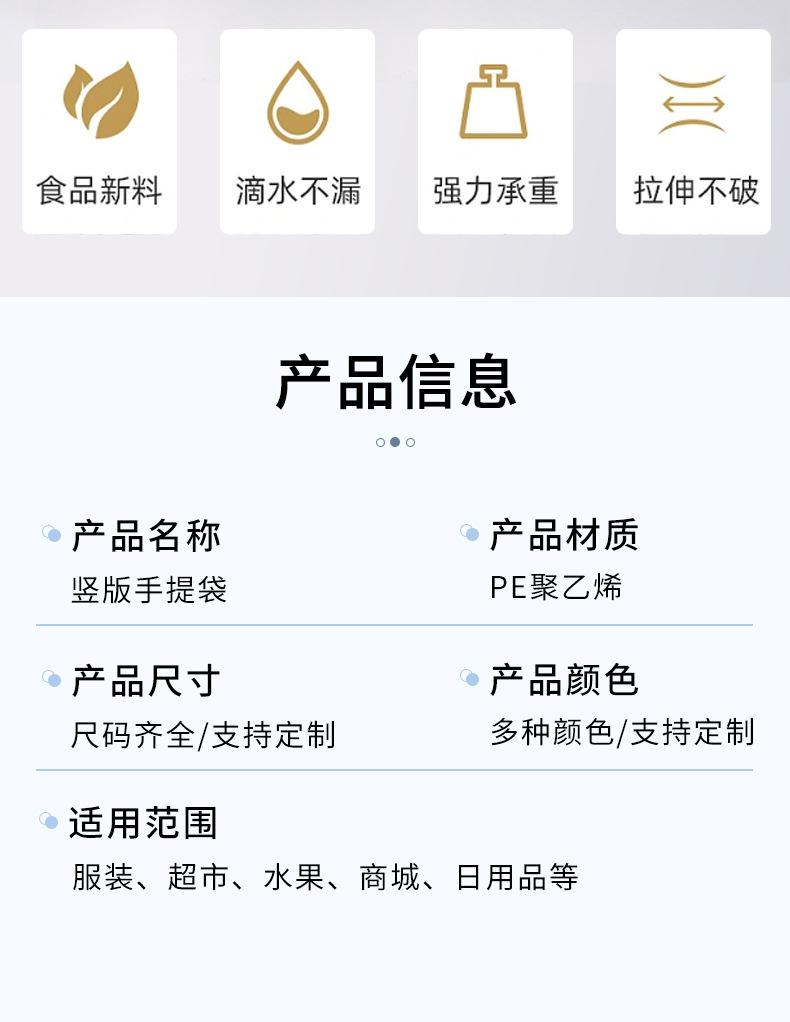 食品新料

滴水不漏

强力承重

拉伸不破

产品信息

产品名称
竖版手提袋

产品材质
PE聚乙烯

产品尺寸
尺码齐全/支持定制

产品颜色
多种颜色/支持定制

适用范围
服装、超市、水果、商城、日用品等