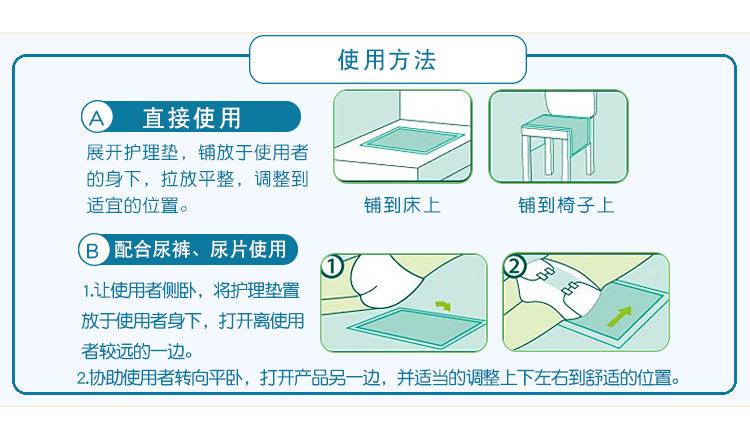 使用方法

A 直接使用

展开护理垫，铺放于使用者的身下，拉放平整，调整到适宜的位置。

铺到床上

铺到椅子上

B 配合尿裤、尿片使用

1.让使用者侧卧，将护理垫置放于使用者身下，打开离使用者较远的一边。

①

②

2.协助使用者转向平卧，打开产品另一边，并适当的调整上下左右到舒适的位置。