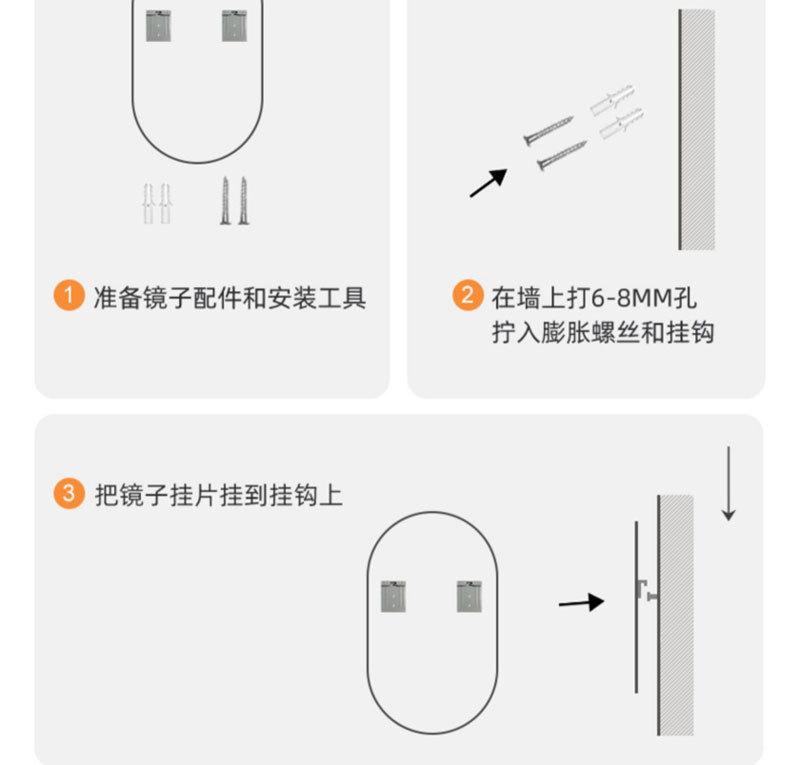 1 准备镜子配件和安装工具

2 在墙上打6-8MM孔
拧入膨胀螺丝和挂钩

3 把镜子挂片挂到挂钩上