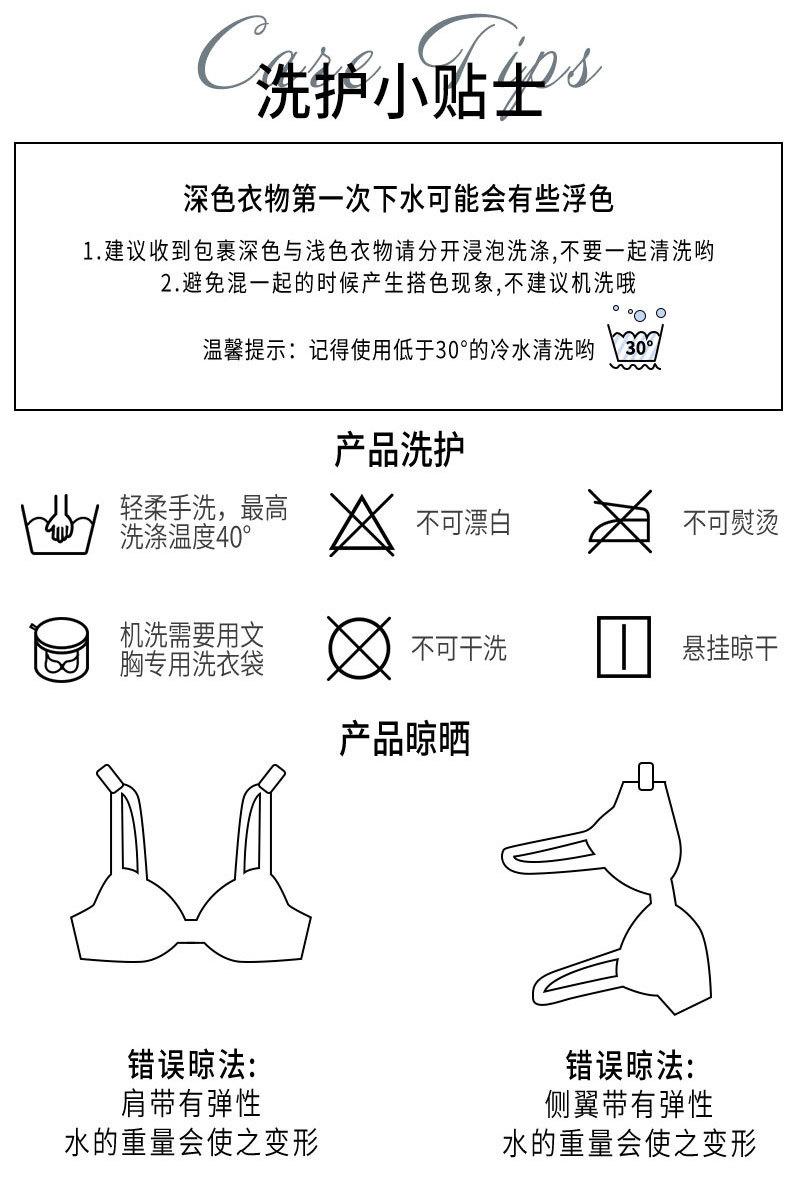 Care Tips
洗护小贴士

深色衣物第一次下水可能会有些浮色

1.建议收到包裹深色与浅色衣物请分开浸泡洗涤,不要一起清洗哟
2.避免混一起的时候产生搭色现象,不建议机洗哦

温馨提示：记得使用低于30°的冷水清洗哟 30°

产品洗护

轻柔手洗，最高洗涤温度40°

不可漂白

不可熨烫

机洗需要用文胸专用洗衣袋

不可干洗

悬挂晾干

产品晾晒

错误晾法:
肩带有弹性
水的重量会使之变形

错误晾法:
侧翼带有弹性
水的重量会使之变形