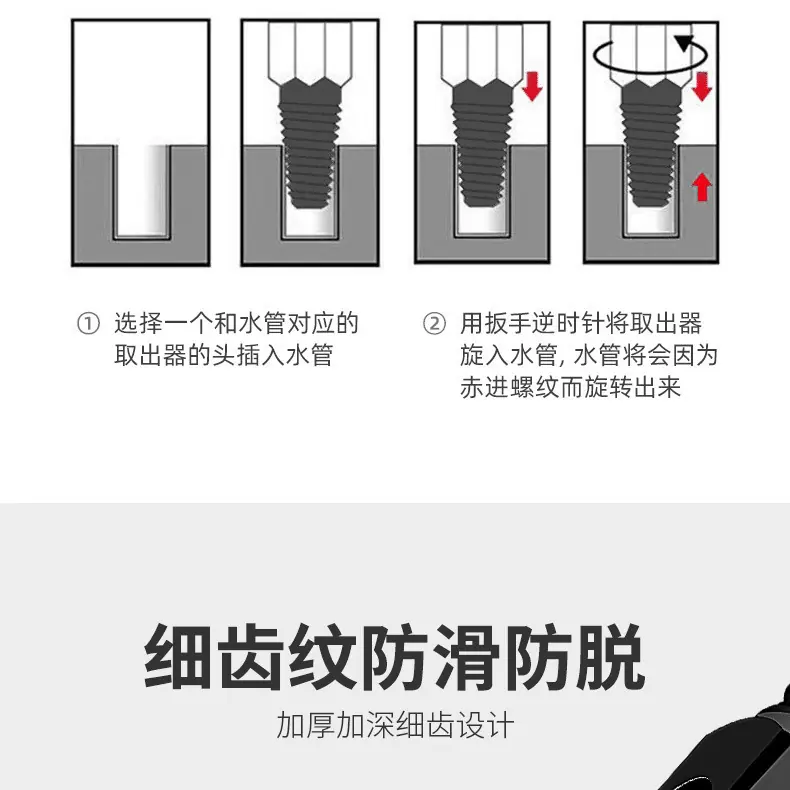 ① 选择一个和水管对应的取出器的头插入水管

② 用扳手逆时针将取出器旋入水管, 水管将会因为赤进螺纹而旋转出来

细齿纹防滑防脱

加厚加深细齿设计