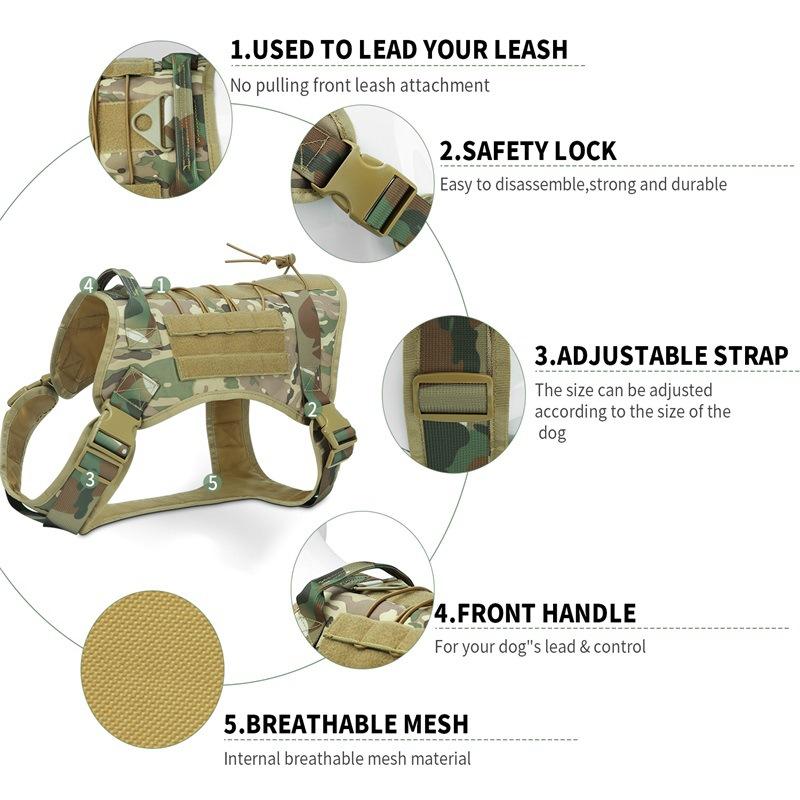 1.USED TO LEAD YOUR LEASH
No pulling front leash attachment

2.SAFETY LOCK
Easy to disassemble,strong and durable

4 1

2

3 5

3.ADJUSTABLE STRAP
The size can be adjusted according to the size of the dog

4.FRONT HANDLE
For your dog"s lead & control

5.BREATHABLE MESH
Internal breathable mesh material