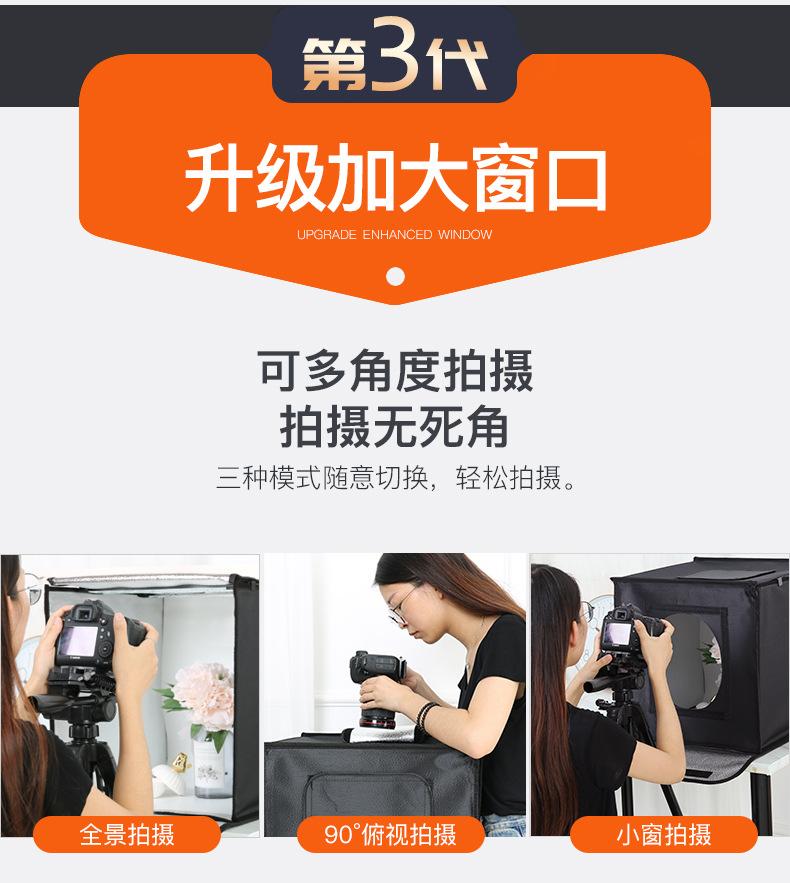 第3代

升级加大窗口
UPGRADE ENHANCED WINDOW

可多角度拍摄
拍摄无死角
三种模式随意切换，轻松拍摄。

全景拍摄
90°俯视拍摄
小窗拍摄