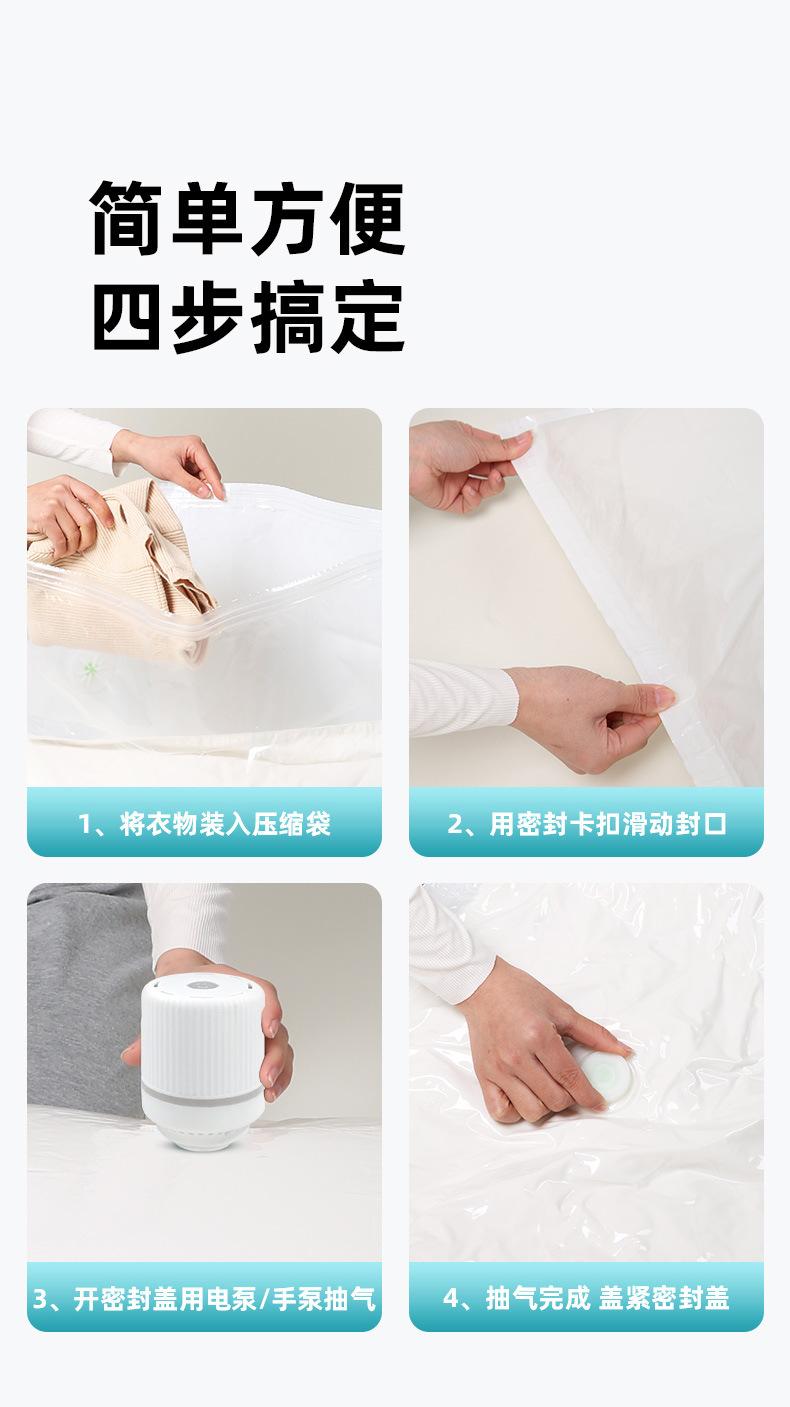 简单方便
四步搞定

1、将衣物装入压缩袋

2、用密封卡扣滑动封口

3、开密封盖用电泵/手泵抽气

4、抽气完成 盖紧密封盖