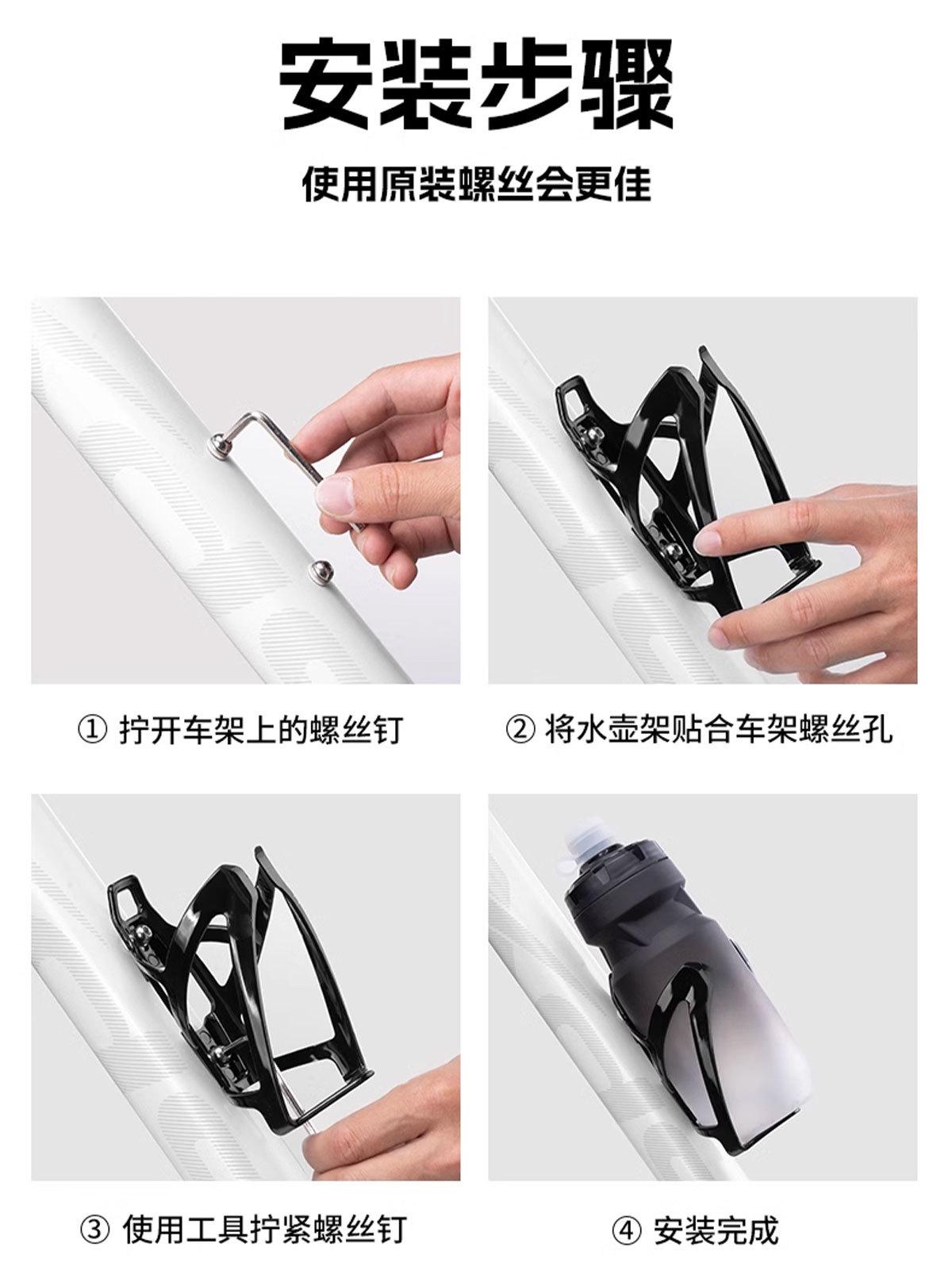 安装步骤

使用原装螺丝会更佳

① 拧开车架上的螺丝钉

② 将水壶架贴合车架螺丝孔

③ 使用工具拧紧螺丝钉

④ 安装完成