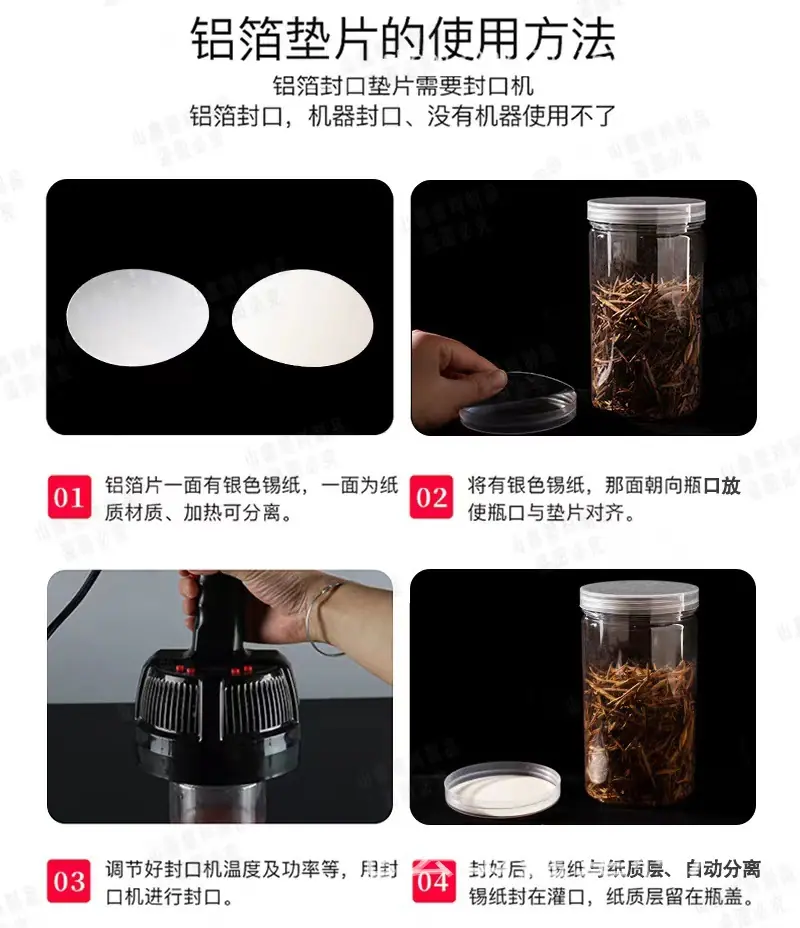 铝箔垫片的使用方法

铝箔封口垫片需要封口机
铝箔封口，机器封口、没有机器使用不了

01 铝箔片一面有银色锡纸，一面为纸质材质、加热可分离。

02 将有银色锡纸，那面朝向瓶口放使瓶口与垫片对齐。

03 调节好封口机温度及功率等，用封口机进行封口。

04 封好后，锡纸与纸质层、自动分离锡纸封在灌口，纸质层留在瓶盖。