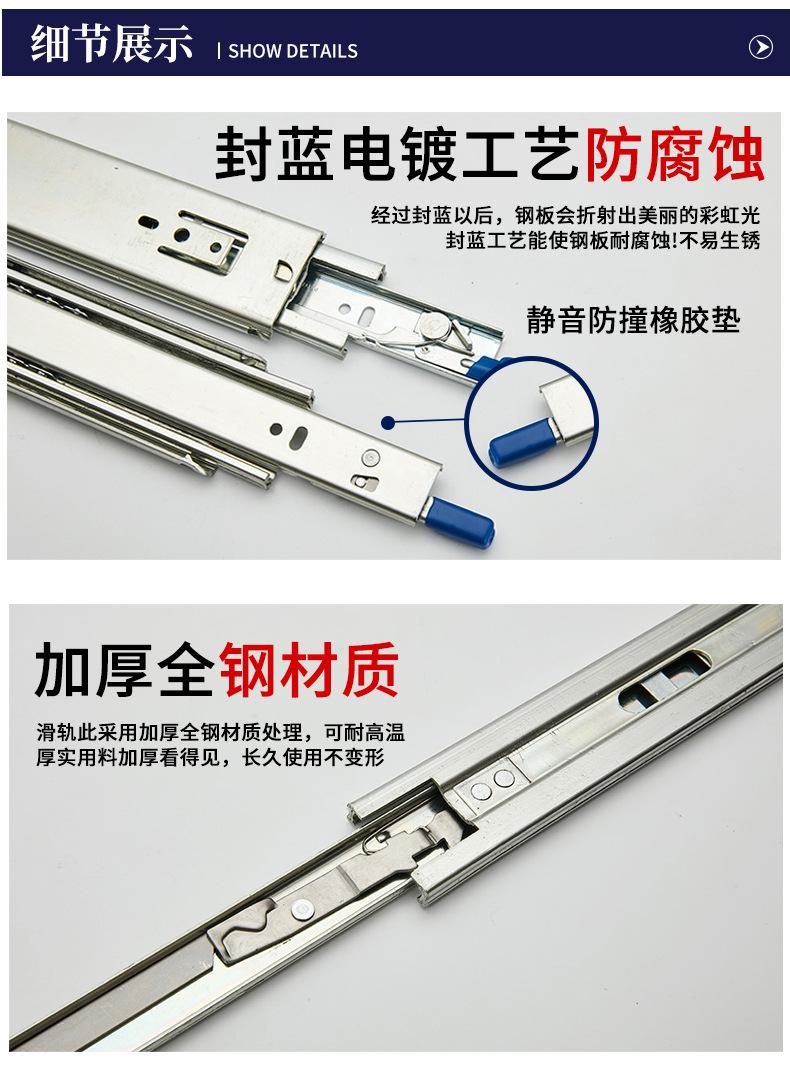 细节展示 | SHOW DETAILS

封蓝电镀工艺防腐蚀

经过封蓝以后，钢板会折射出美丽的彩虹光
封蓝工艺能使钢板耐腐蚀!不易生锈

静音防撞橡胶垫

加厚全钢材质

滑轨此采用加厚全钢材质处理，可耐高温
厚实用料加厚看得见，长久使用不变形