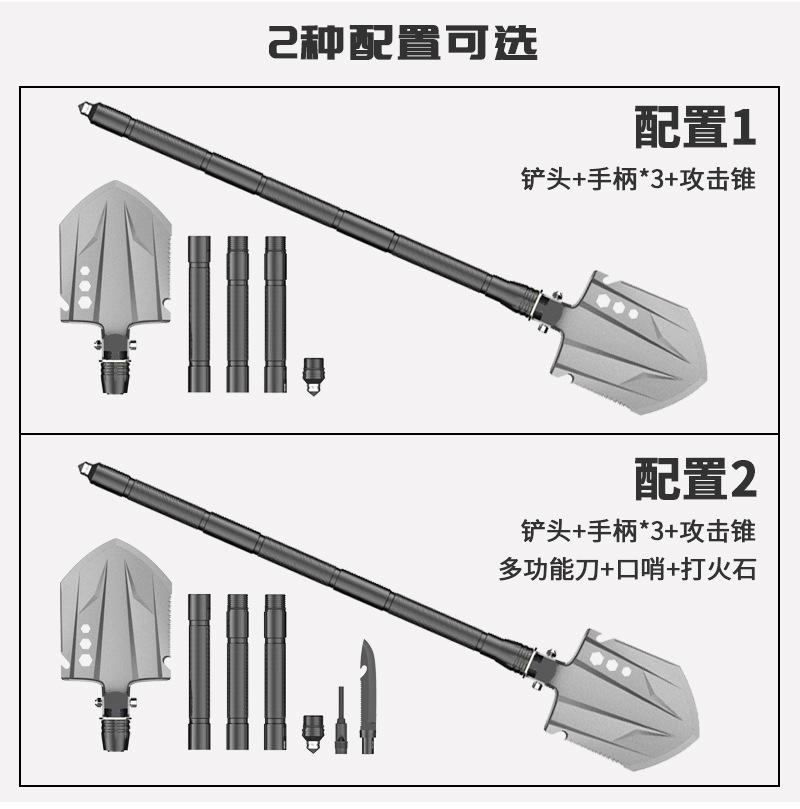 2种配置可选

配置1

铲头+手柄*3+攻击锥

配置2

铲头+手柄*3+攻击锥
多功能刀+口哨+打火石