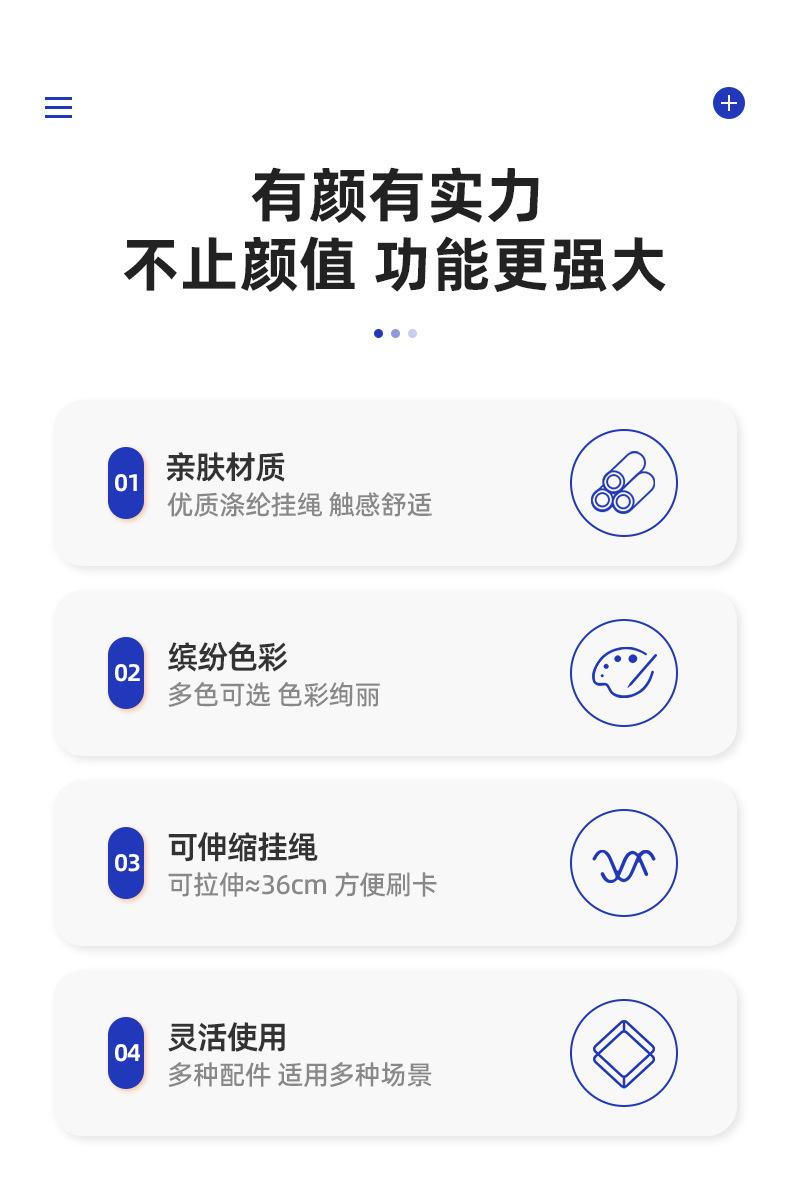 有颜有实力
不止颜值 功能更强大

01
亲肤材质
优质涤纶挂绳 触感舒适

02
缤纷色彩
多色可选 色彩绚丽

03
可伸缩挂绳
可拉伸≈36cm 方便刷卡

04
灵活使用
多种配件 适用多种场景