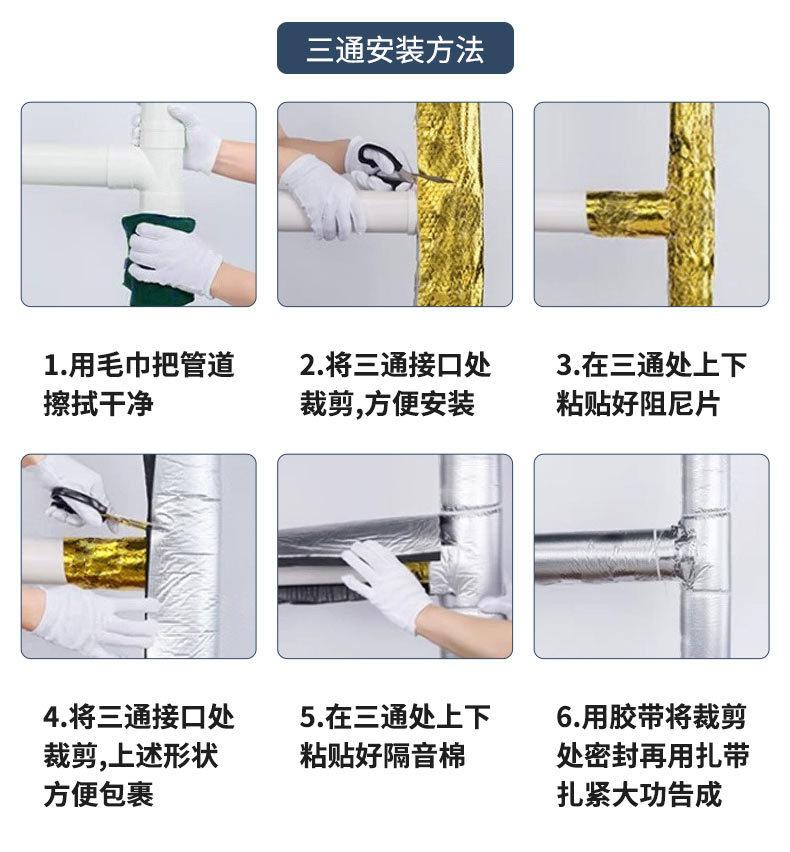 三通安装方法

1.用毛巾把管道擦拭干净

2.将三通接口处裁剪,方便安装

3.在三通处上下粘贴好阻尼片

4.将三通接口处裁剪,上述形状方便包裹

5.在三通处上下粘贴好隔音棉

6.用胶带将裁剪处密封再用扎带扎紧大功告成