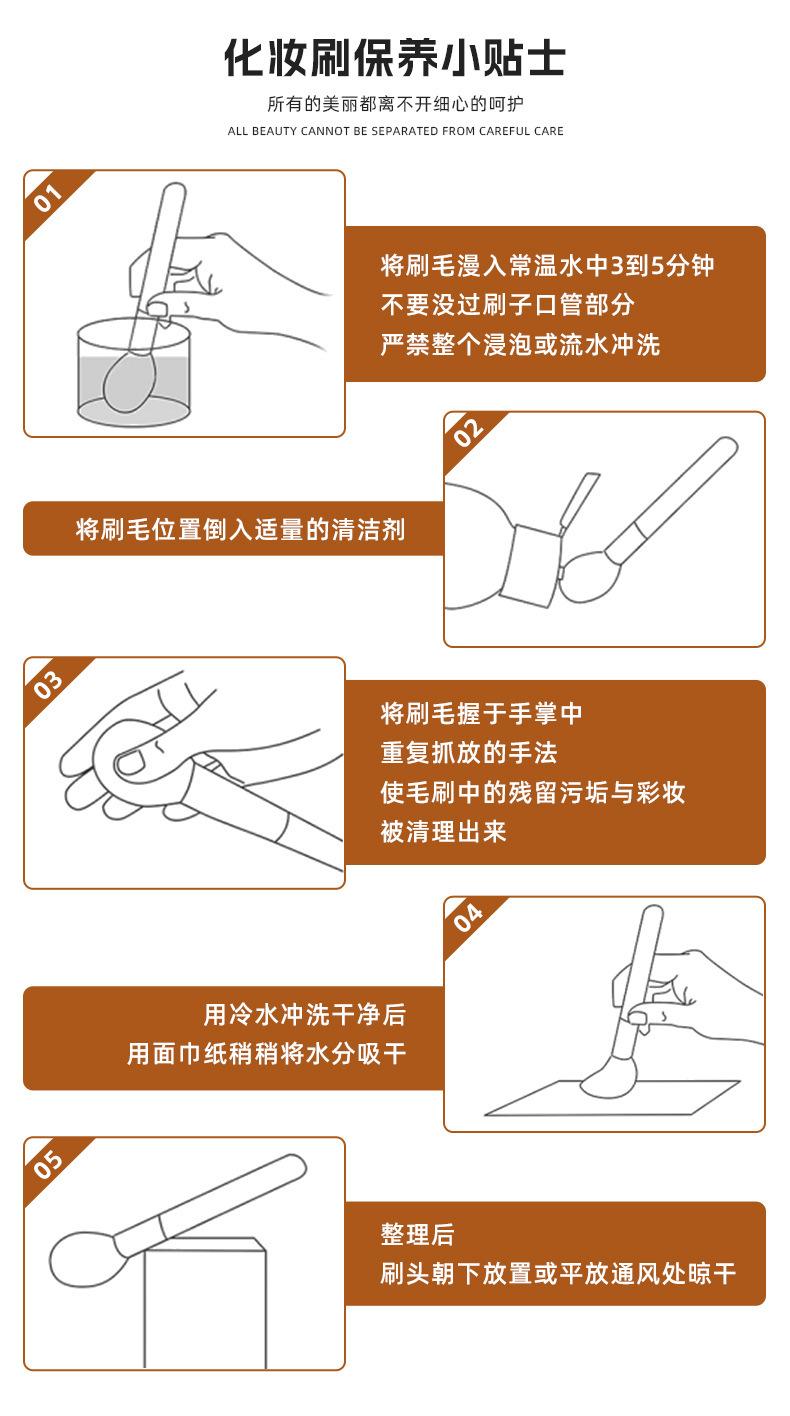 化妆刷保养小贴士

所有的美丽都离不开细心的呵护

ALL BEAUTY CANNOT BE SEPARATED FROM CAREFUL CARE

01

将刷毛漫入常温水中3到5分钟
不要没过刷子口管部分
严禁整个浸泡或流水冲洗

02

将刷毛位置倒入适量的清洁剂

03

将刷毛握于手掌中
重复抓放的手法
使毛刷中的残留污垢与彩妆
被清理出来

04

用冷水冲洗干净后
用面巾纸稍稍将水分吸干

05

整理后
刷头朝下放置或平放通风处晾干