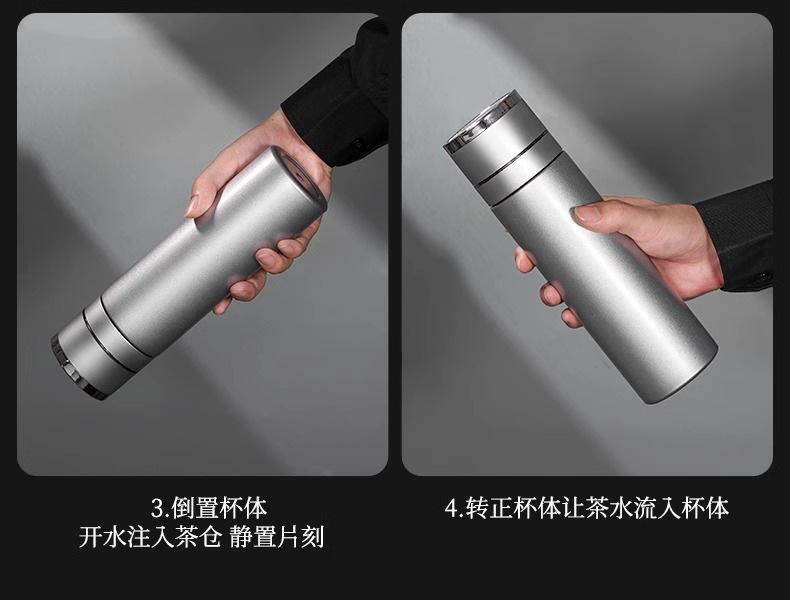 3.倒置杯体
开水注入茶仓 静置片刻

4.转正杯体让茶水流入杯体