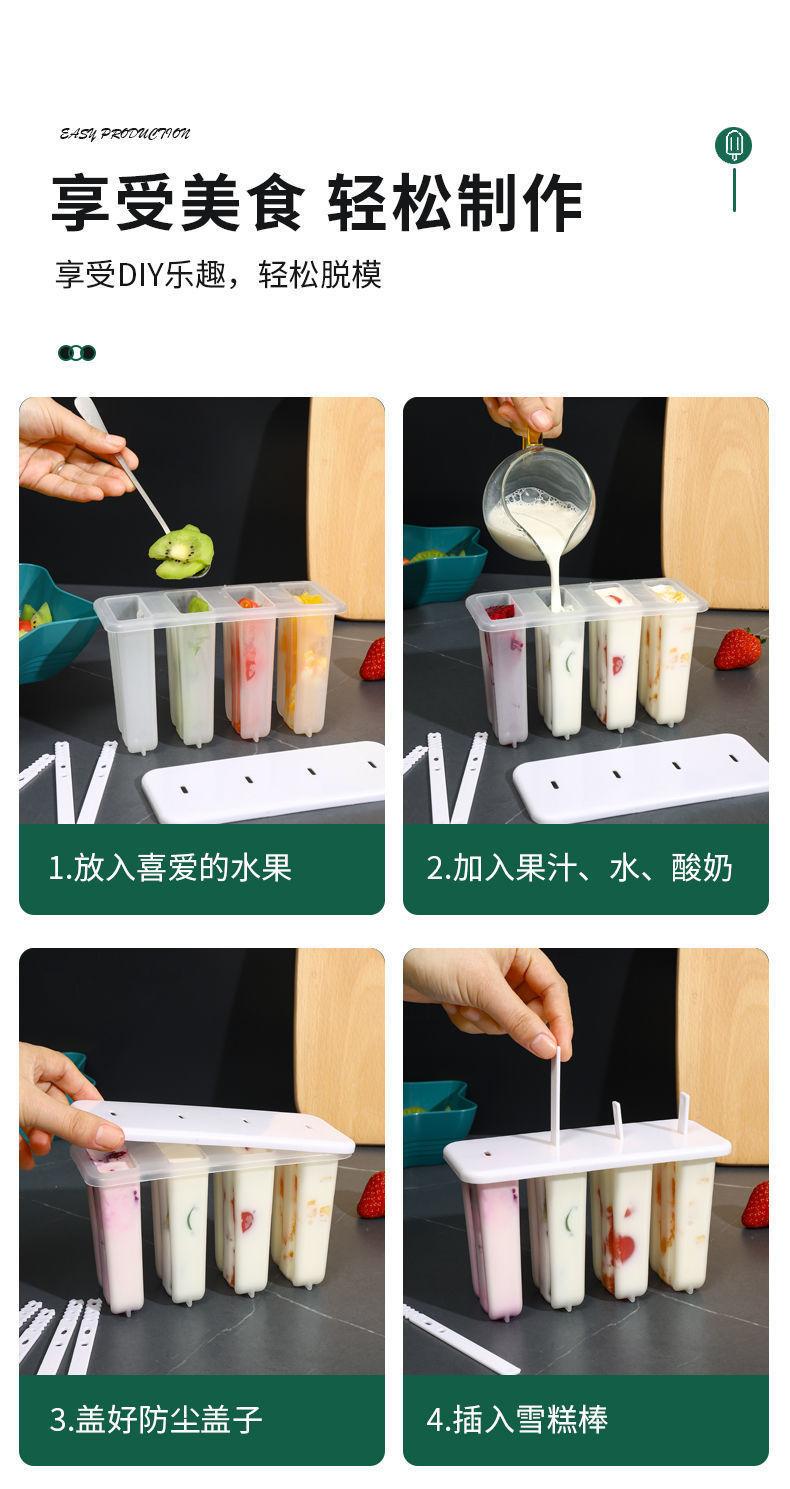 EASY PRODUCTION

享受美食 轻松制作

享受DIY乐趣，轻松脱模

1.放入喜爱的水果

2.加入果汁、水、酸奶

3.盖好防尘盖子

4.插入雪糕棒