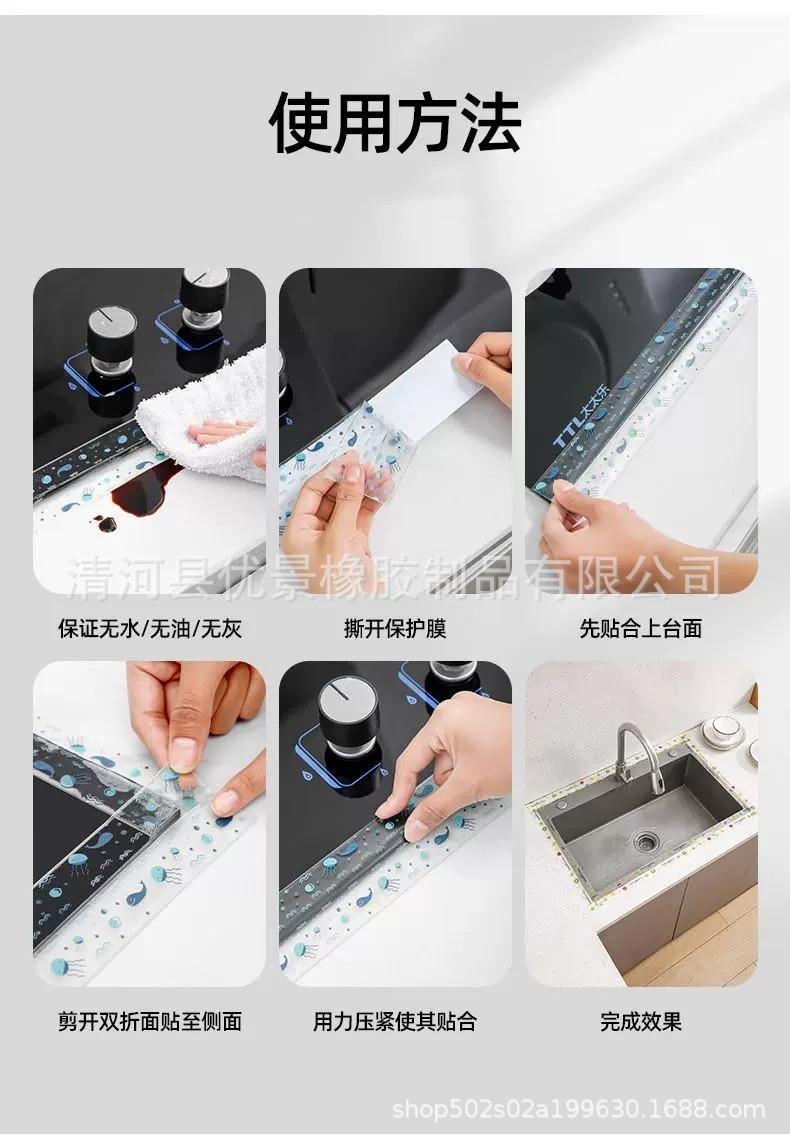 使用方法

TTL 太太乐

清河县优景橡胶制品有限公司

保证无水/无油/无灰

撕开保护膜

先贴合上台面

剪开双折面贴至侧面

用力压紧使其贴合

完成效果

shop502s02a199630.1688.com