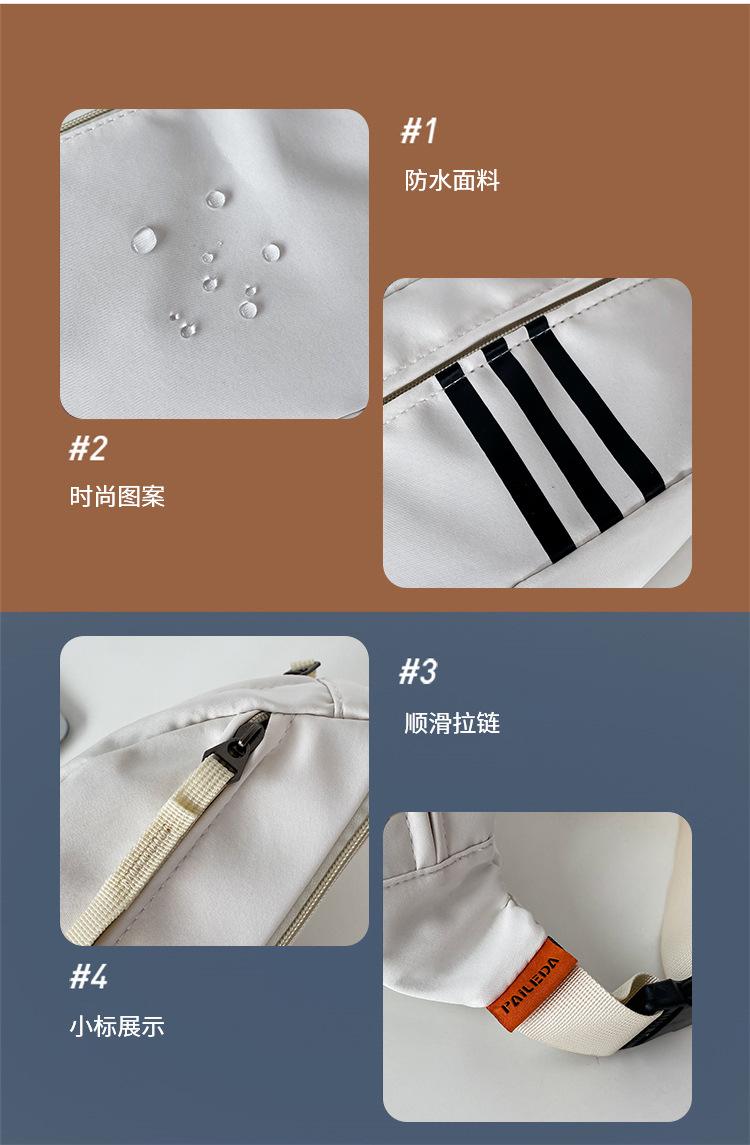 #1
防水面料

#2
时尚图案

#3
顺滑拉链

#4
小标展示

PAILEDA