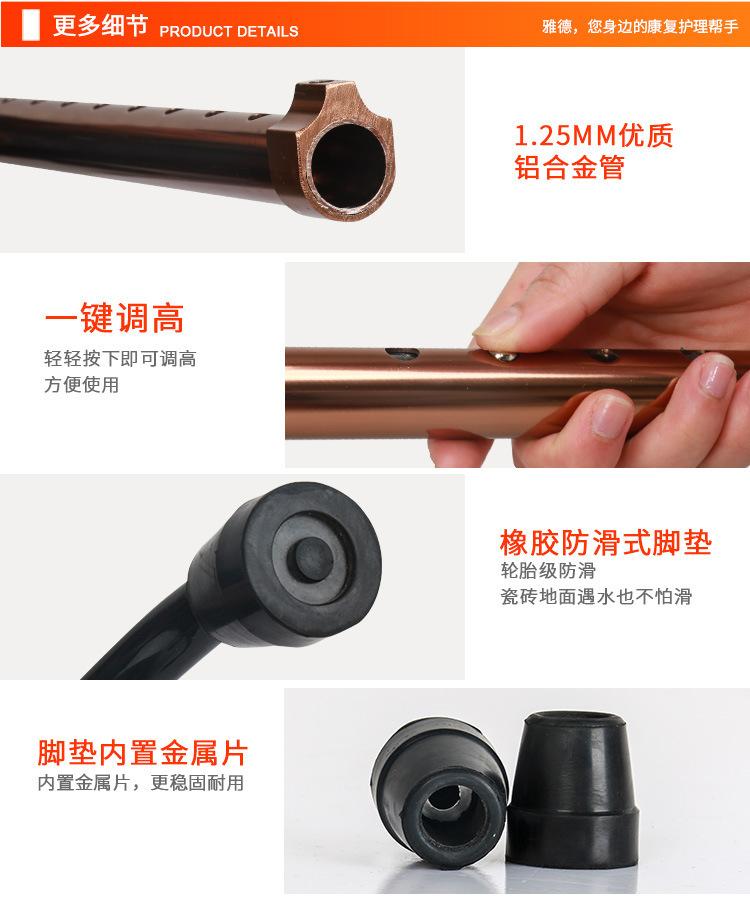 更多细节 PRODUCT DETAILS

雅德，您身边的康复护理帮手

1.25MM优质铝合金管

一键调高

轻轻按下即可调高
方便使用

橡胶防滑式脚垫

轮胎级防滑
瓷砖地面遇水也不怕滑

脚垫内置金属片

内置金属片，更稳固耐用