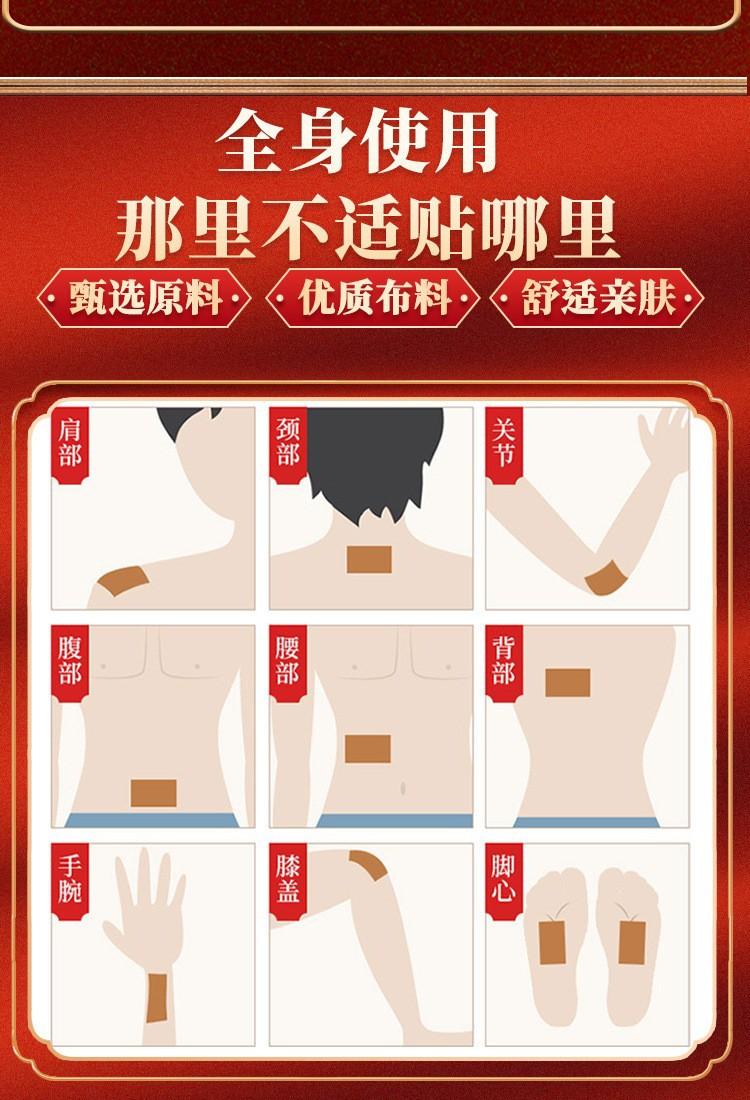 全身使用
那里不适贴哪里

甄选原料

优质布料

舒适亲肤

肩部

颈部

关节

腹部

腰部

背部

手腕

膝盖

脚心