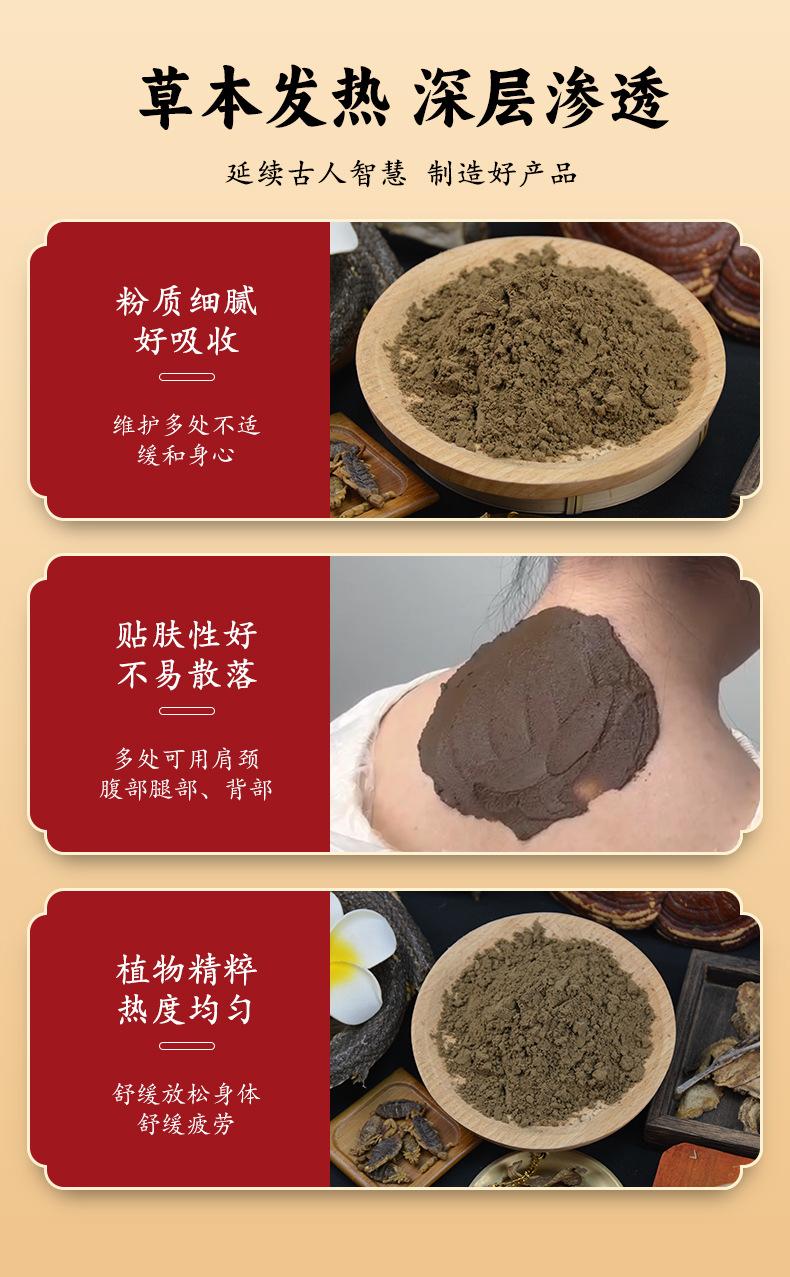 草本发热 深层渗透

延续古人智慧 制造好产品

粉质细腻
好吸收

维护多处不适
缓和身心

贴肤性好
不易散落

多处可用肩颈
腹部腿部、背部

植物精粹
热度均匀

舒缓放松身体
舒缓疲劳