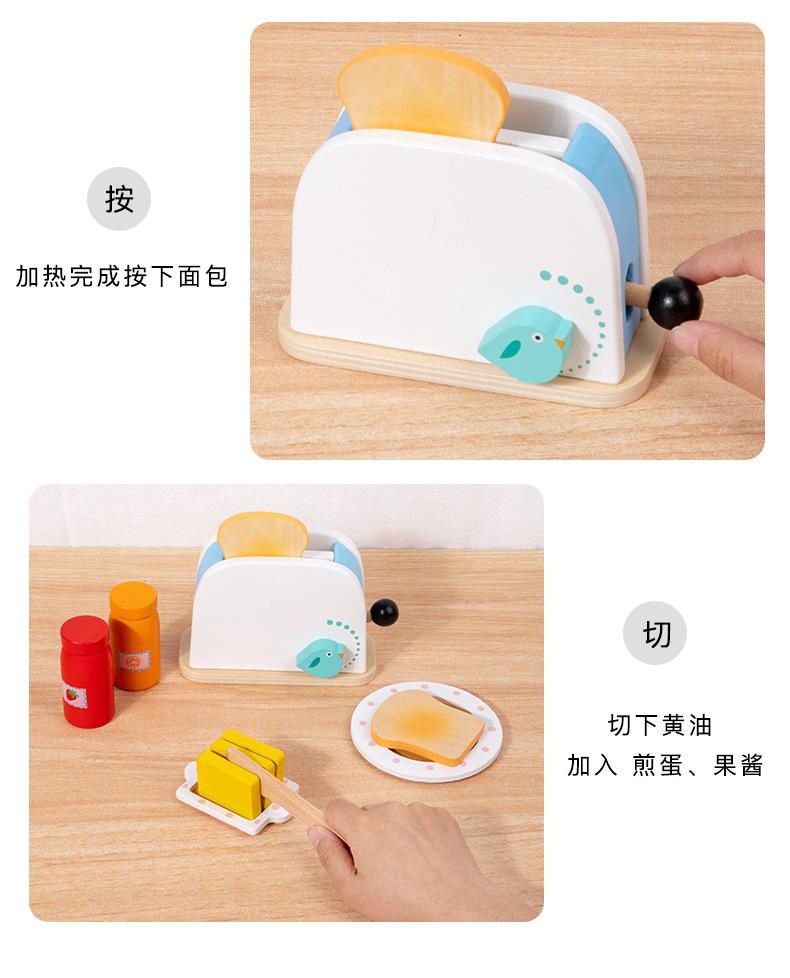 按

加热完成按下面包

切

切下黄油
加入 煎蛋、果酱