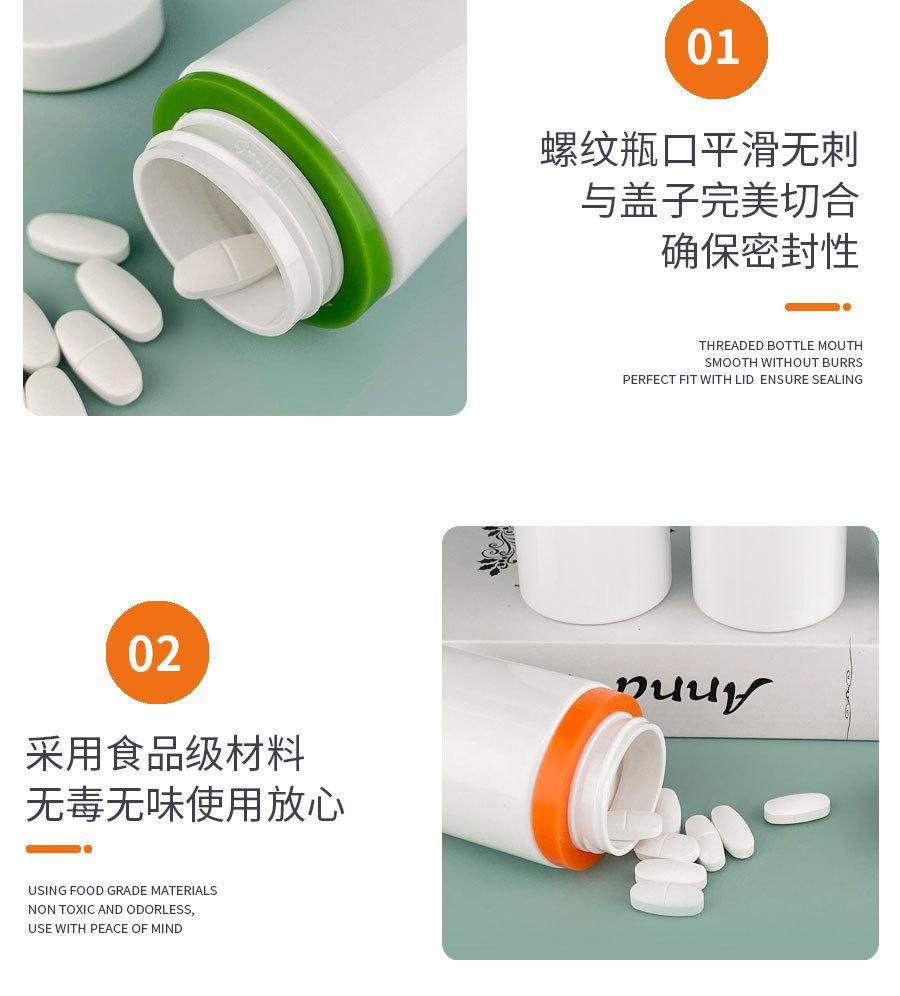 01

螺纹瓶口平滑无刺
与盖子完美切合
确保密封性

THREADED BOTTLE MOUTH
SMOOTH WITHOUT BURRS
PERFECT FIT WITH LID ENSURE SEALING

02

采用食品级材料
无毒无味使用放心

USING FOOD GRADE MATERIALS
NON TOXIC AND ODORLESS,
USE WITH PEACE OF MIND

Anna