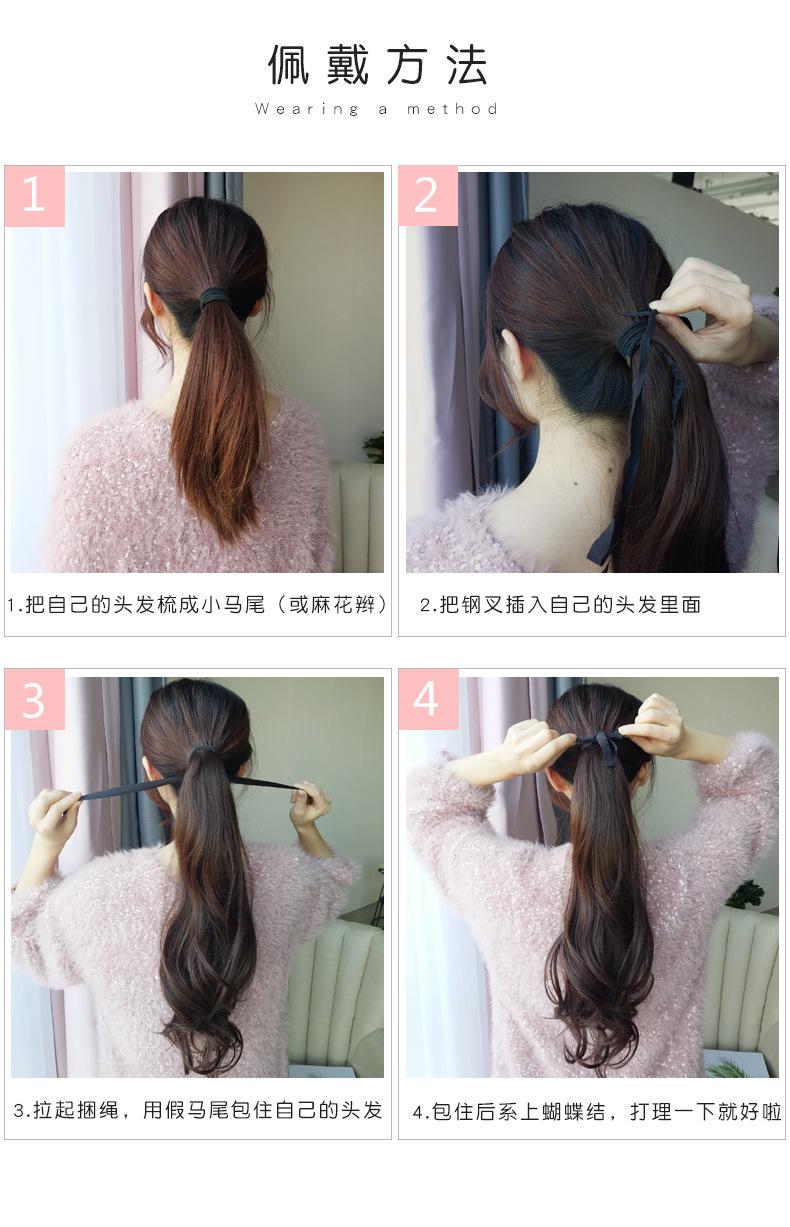 佩戴方法
Wearing a method

1

1.把自己的头发梳成小马尾（或麻花辫）

2

2.把钢叉插入自己的头发里面

3

3.拉起捆绳，用假马尾包住自己的头发

4

4.包住后系上蝴蝶结，打理一下就好啦