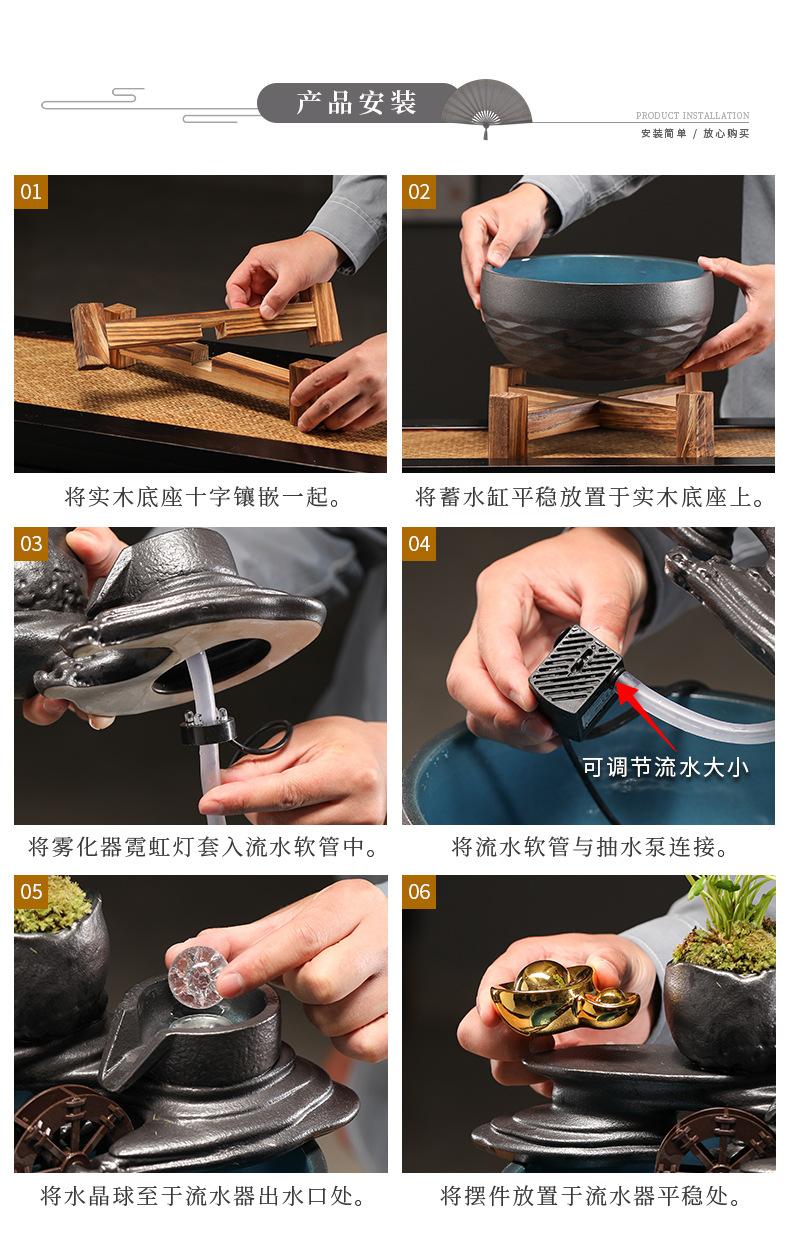 产品安装

PRODUCT INSTALLATION
安装简单 / 放心购买

01

将实木底座十字镶嵌一起。

02

将蓄水缸平稳放置于实木底座上。

03

将雾化器霓虹灯套入流水软管中。

04

可调节流水大小

将流水软管与抽水泵连接。

05

将水晶球至于流水器出水口处。

06

将摆件放置于流水器平稳处。