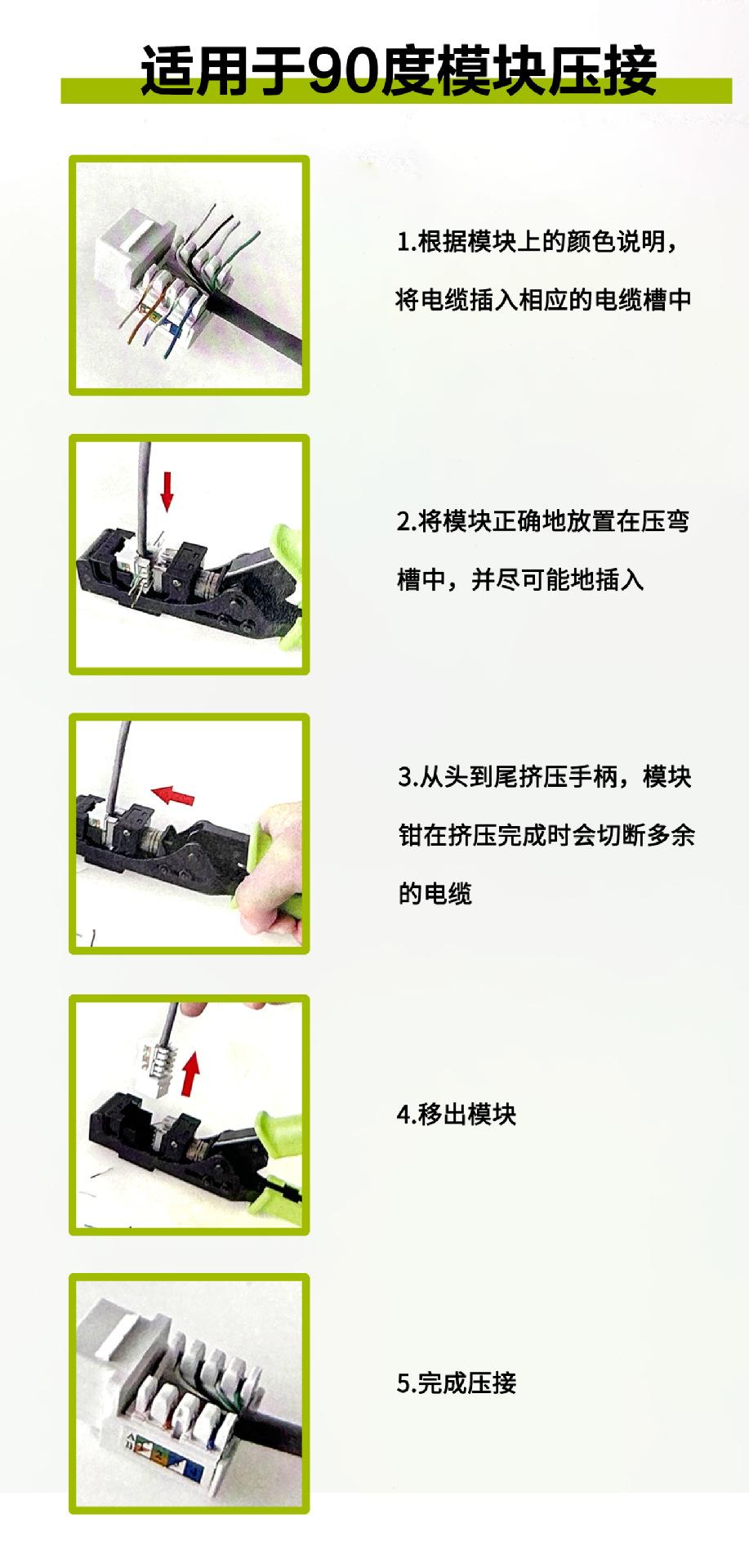 适用于90度模块压接

1.根据模块上的颜色说明，将电缆插入相应的电缆槽中

2.将模块正确地放置在压弯槽中，并尽可能地插入

3.从头到尾挤压手柄，模块钳在挤压完成时会切断多余的电缆

4.移出模块

5.完成压接