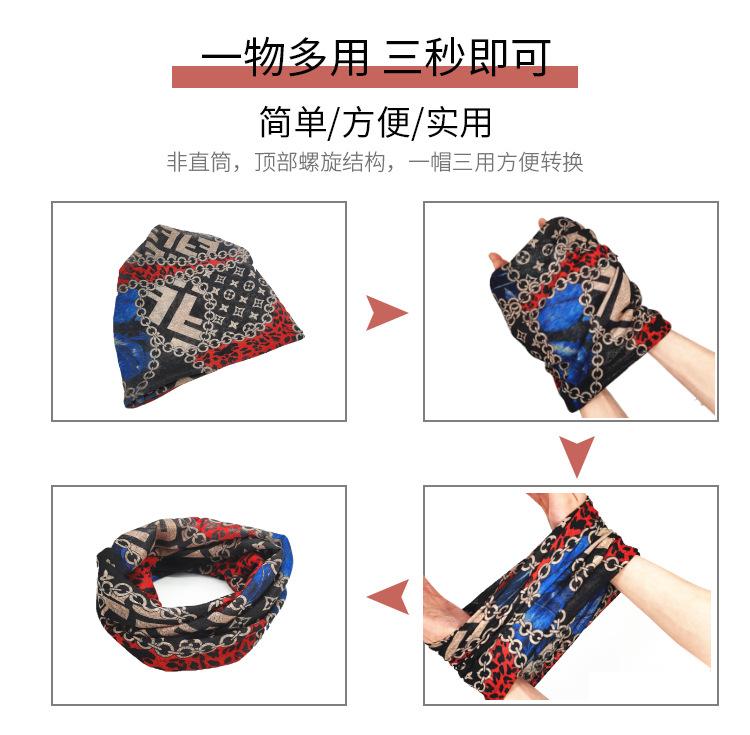 一物多用 三秒即可

简单/方便/实用

非直筒，顶部螺旋结构，一帽三用方便转换