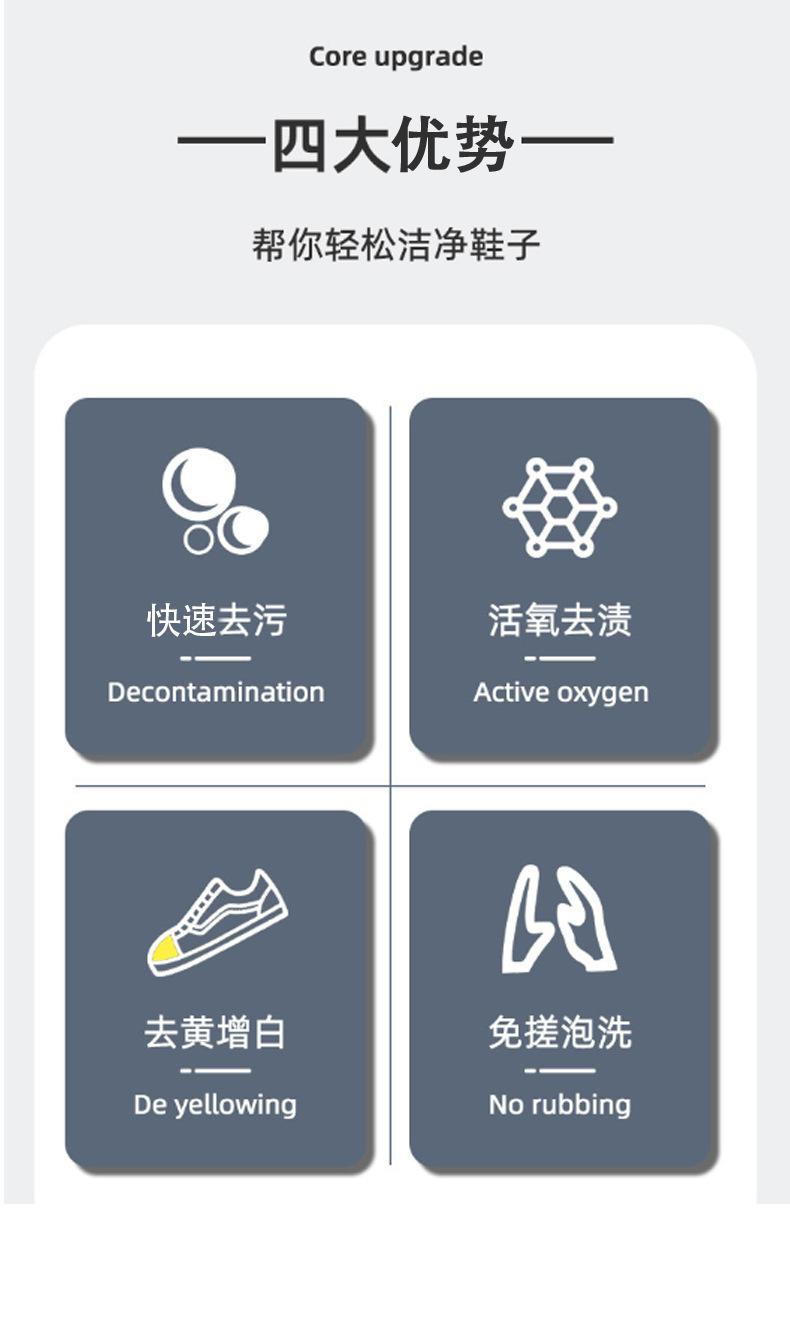 Core upgrade

—四大优势—

帮你轻松洁净鞋子

快速去污

Decontamination

活氧去渍

Active oxygen

去黄增白

De yellowing

免搓泡洗

No rubbing