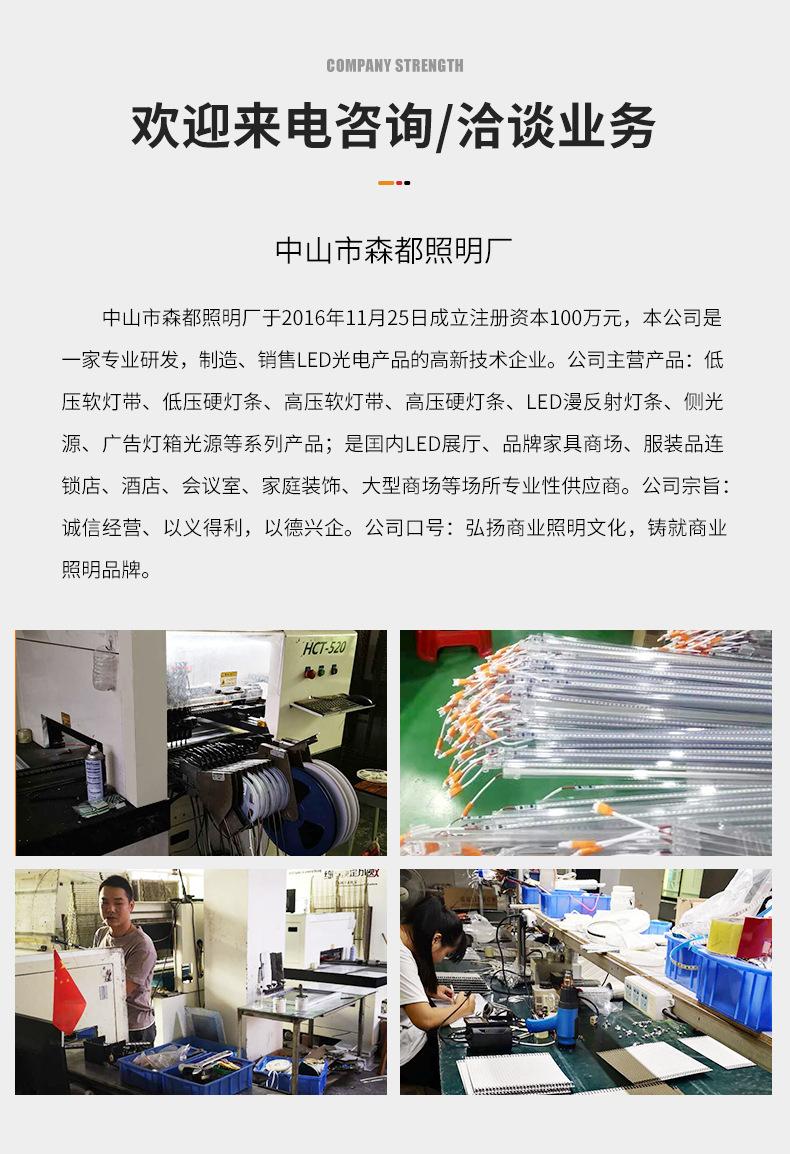 COMPANY STRENGTH

欢迎来电咨询/洽谈业务

中山市森都照明厂

中山市森都照明厂于2016年11月25日成立注册资本100万元，本公司是一家专业研发，制造、销售LED光电产品的高新技术企业。公司主营产品：低压软灯带、低压硬灯条、高压软灯带、高压硬灯条、LED漫反射灯条、侧光源、广告灯箱光源等系列产品；是国内LED展厅、品牌家具商场、服装品连锁店、酒店、会议室、家庭装饰、大型商场等场所专业性供应商。公司宗旨：诚信经营、以义得利，以德兴企。公司口号：弘扬商业照明文化，铸就商业照明品牌。

HCT-520