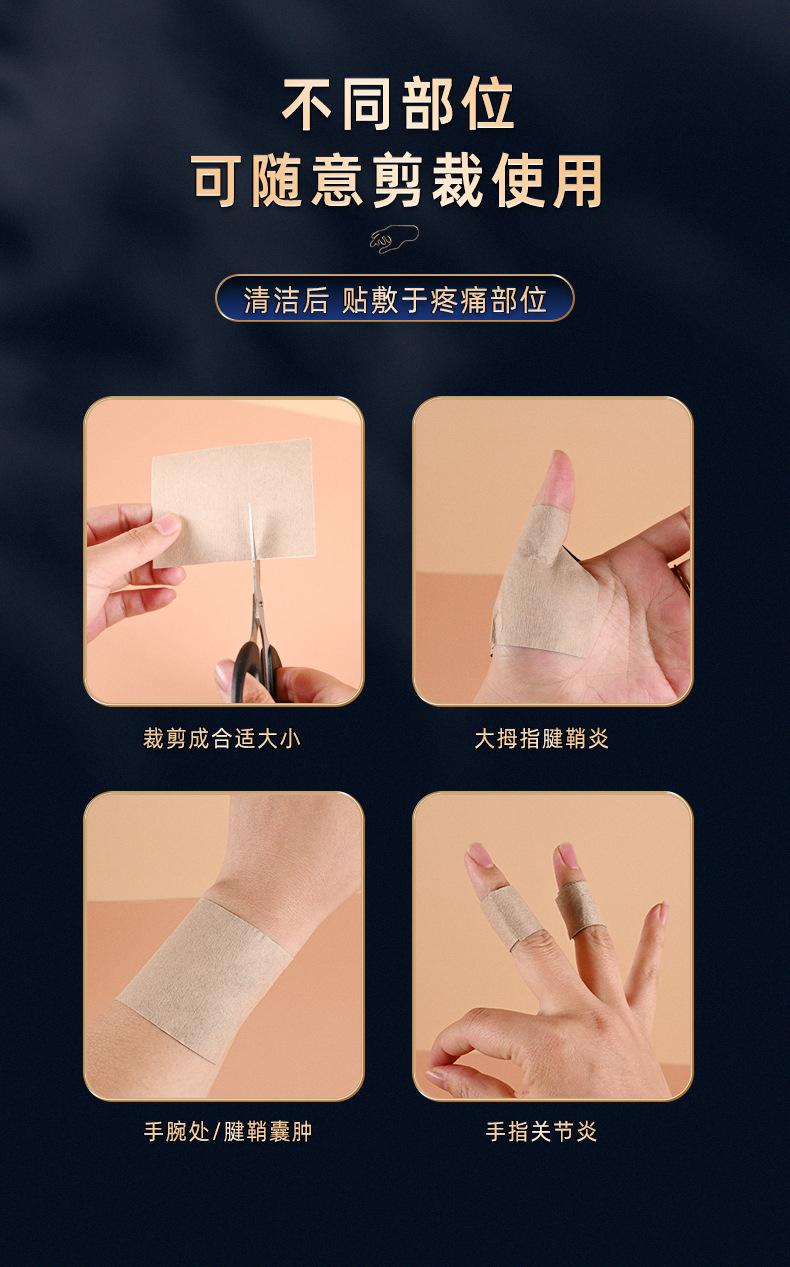 不同部位
可随意剪裁使用

清洁后 贴敷于疼痛部位

裁剪成合适大小

大拇指腱鞘炎

手腕处/腱鞘囊肿

手指关节炎