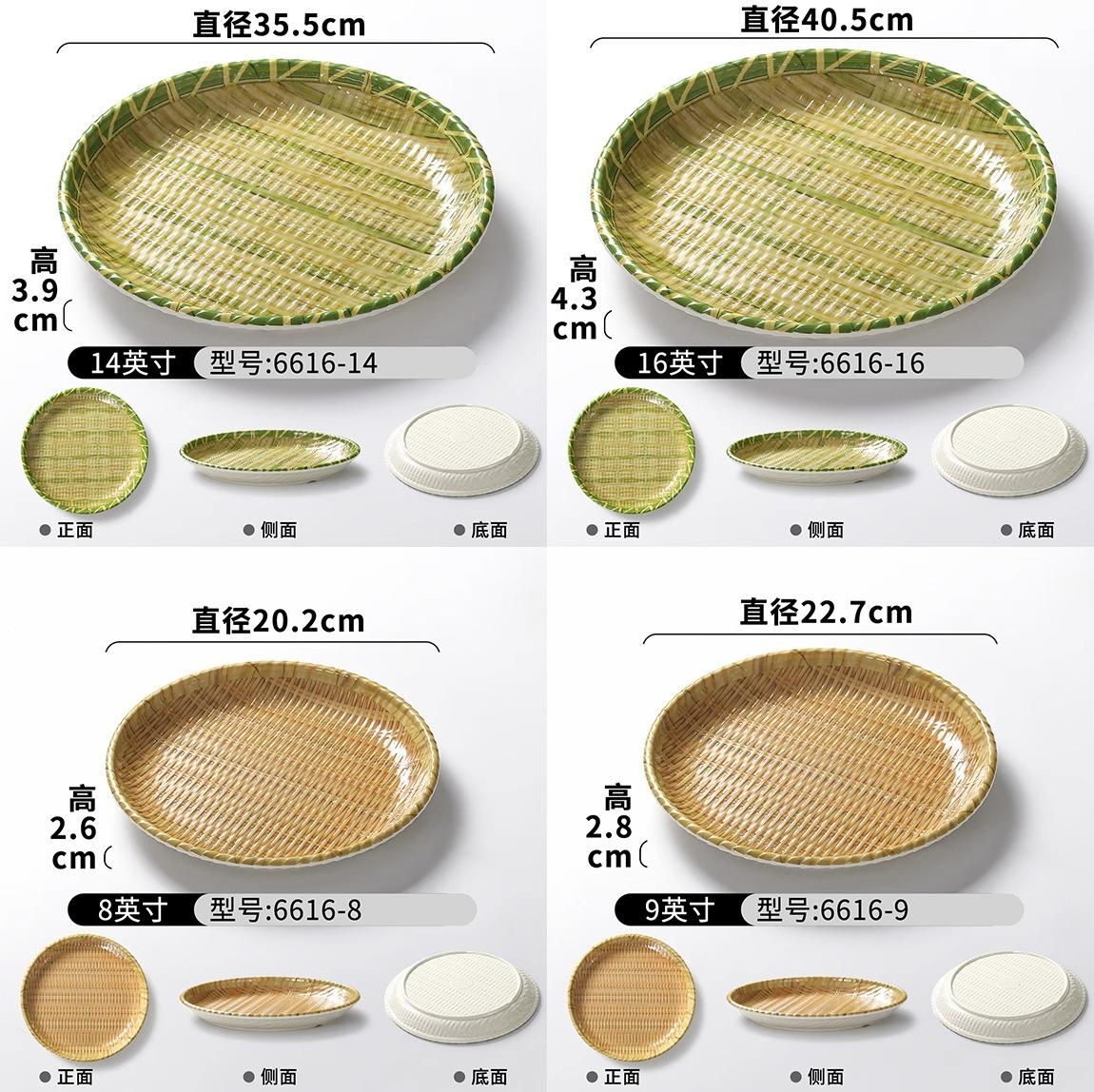 直径35.5cm

高 3.9 cm

14英寸 型号:6616-14

正面 侧面 底面

直径40.5cm

高 4.3 cm

16英寸 型号:6616-16

正面 侧面 底面

直径20.2cm

高 2.6 cm

8英寸 型号:6616-8

正面 侧面 底面

直径22.7cm

高 2.8 cm

9英寸 型号:6616-9

正面 侧面 底面