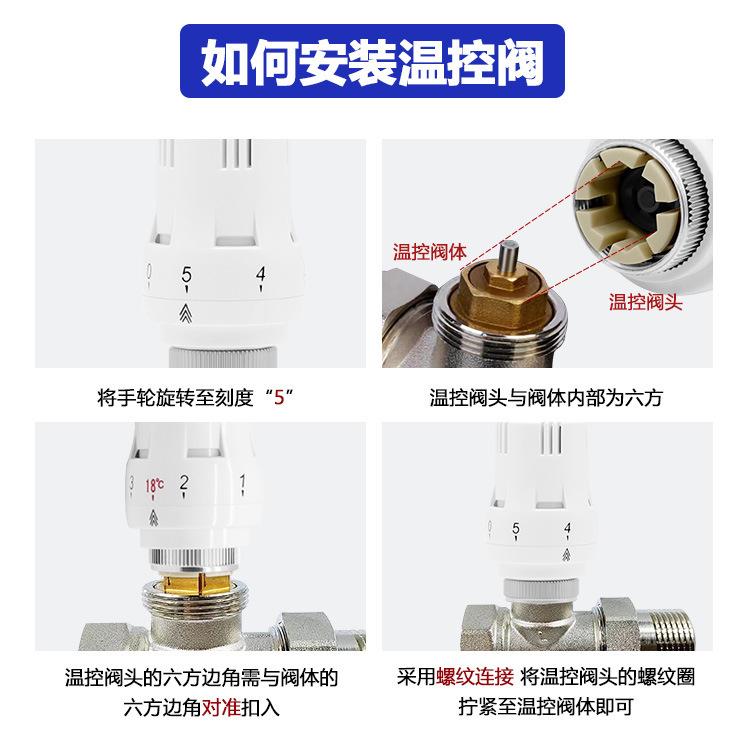 如何安装温控阀

0
5
4

将手轮旋转至刻度“5”

温控阀体
温控阀头

温控阀头与阀体内部为六方

3
18℃
2
1

温控阀头的六方边角需与阀体的六方边角对准扣入

0
5
4

采用螺纹连接 将温控阀头的螺纹圈拧紧至温控阀体即可