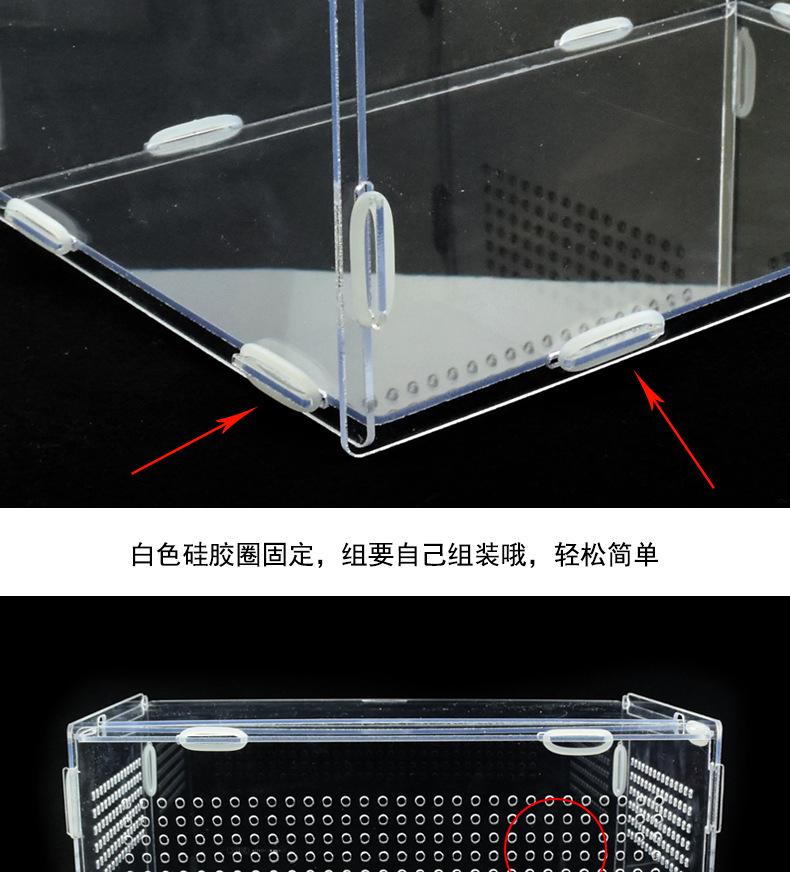 白色硅胶圈固定，组要自己组装哦，轻松简单