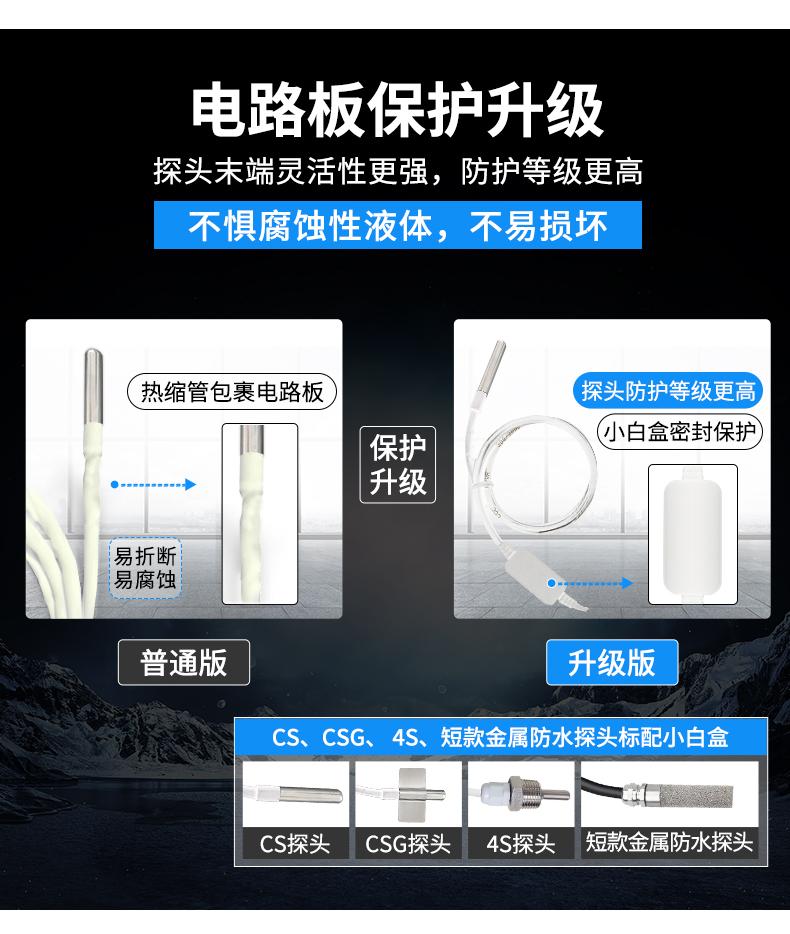 电路板保护升级

探头末端灵活性更强，防护等级更高

不惧腐蚀性液体，不易损坏

热缩管包裹电路板

易折断
易腐蚀

保护
升级

探头防护等级更高

小白盒密封保护

普通版

升级版

CS、CSG、4S、短款金属防水探头标配小白盒

CS探头

CSG探头

4S探头

短款金属防水探头