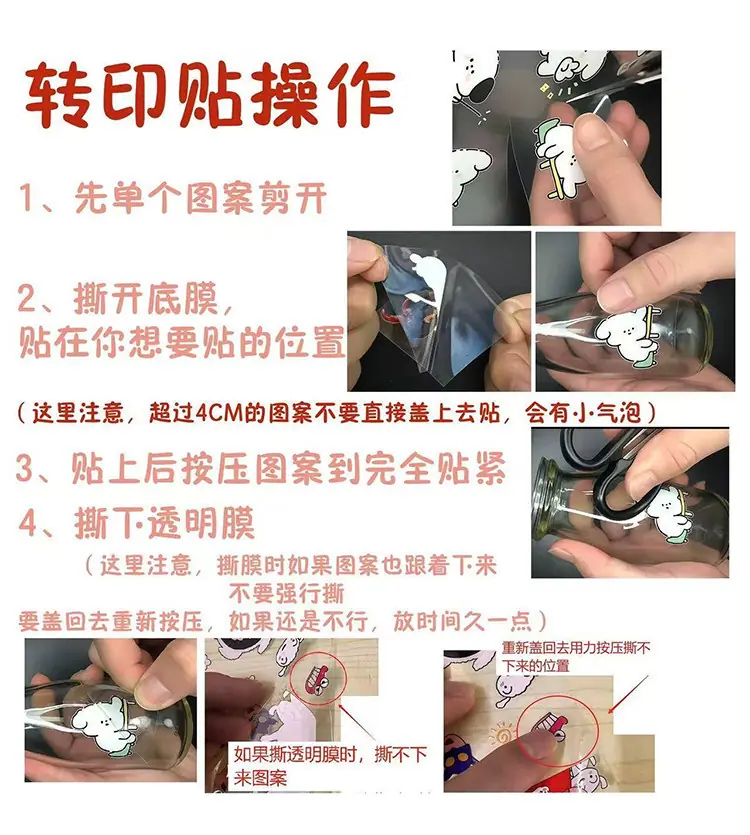 转印贴操作

1、先单个图案剪开

2、撕开底膜，
贴在你想要贴的位置

（这里注意，超过4CM的图案不要直接盖上去贴，会有小气泡）

3、贴上后按压图案到完全贴紧

4、撕下透明膜

（这里注意，撕膜时如果图案也跟着下来
不要强行撕
要盖回去重新按压，如果还是不行，放时间久一点）

如果撕透明膜时，撕不下来图案

重新盖回去用力按压撕不下来的位置