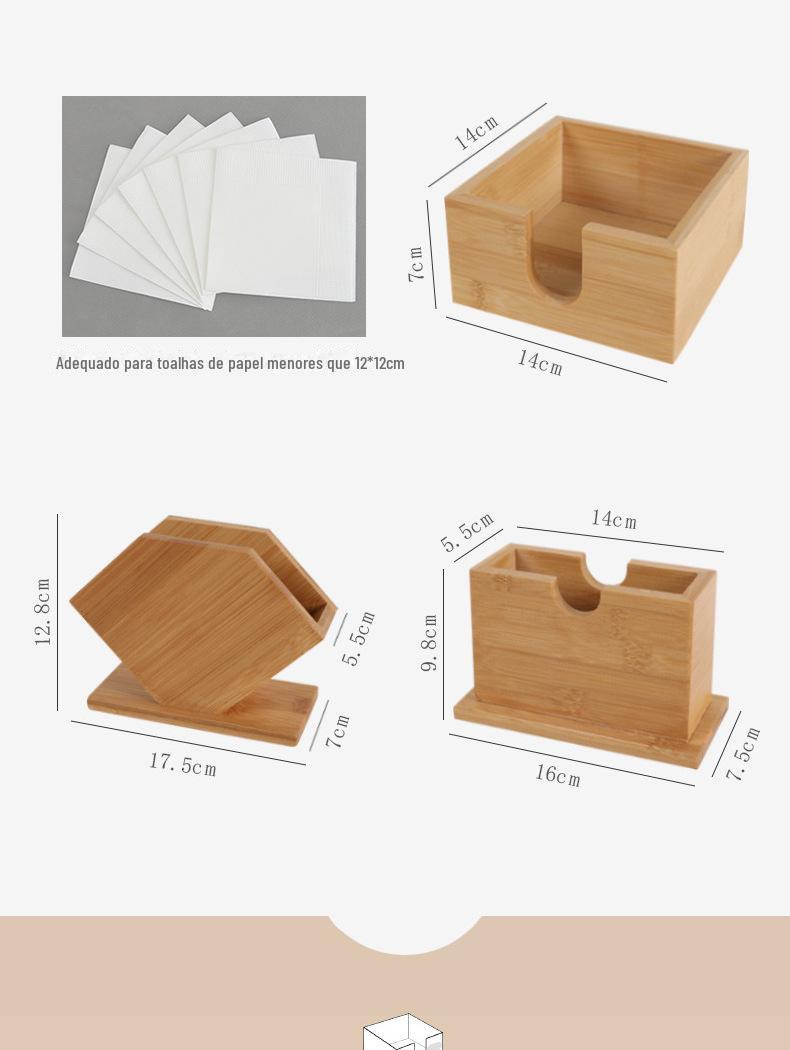 Adequado para toalhas de papel menores que 12*12cm

14cm
7cm
14cm

12.8cm
5.5cm
7cm
17.5cm

5.5cm
14cm
9.8cm
16cm
7.5cm