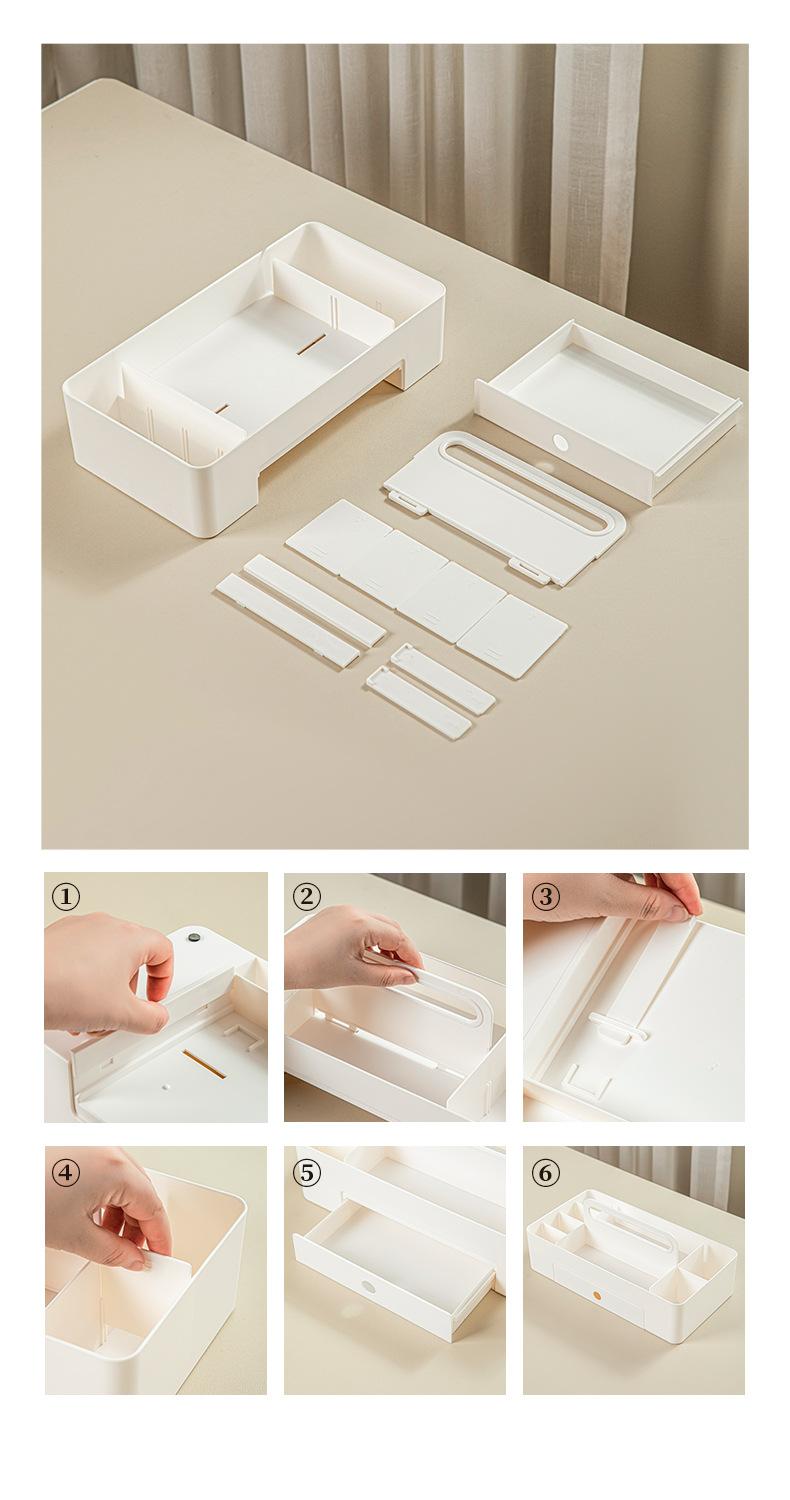 ①

②

③

④

⑤

⑥