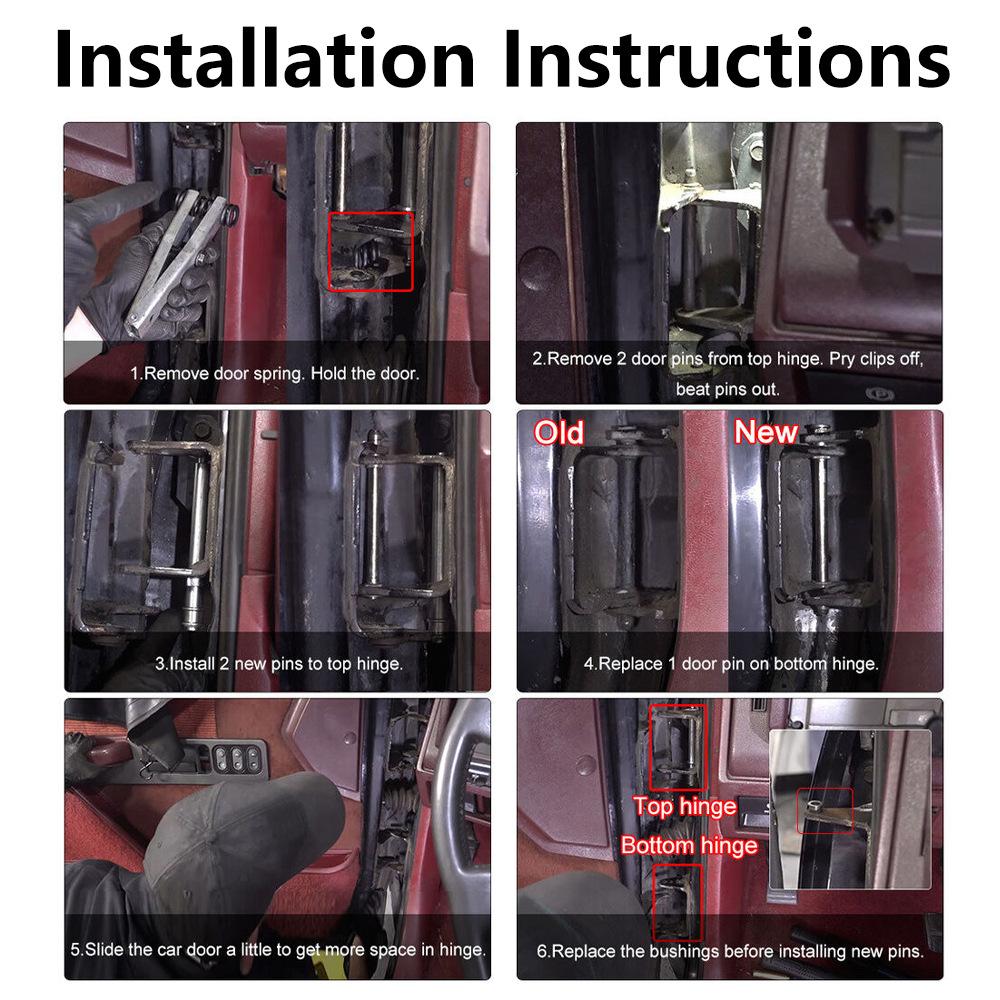 Installation Instructions

1.Remove door spring. Hold the door.

2.Remove 2 door pins from top hinge. Pry clips off, beat pins out.

3.Install 2 new pins to top hinge.

Old

New

4.Replace 1 door pin on bottom hinge.

5.Slide the car door a little to get more space in hinge.

Top hinge

Bottom hinge

6.Replace the bushings before installing new pins.