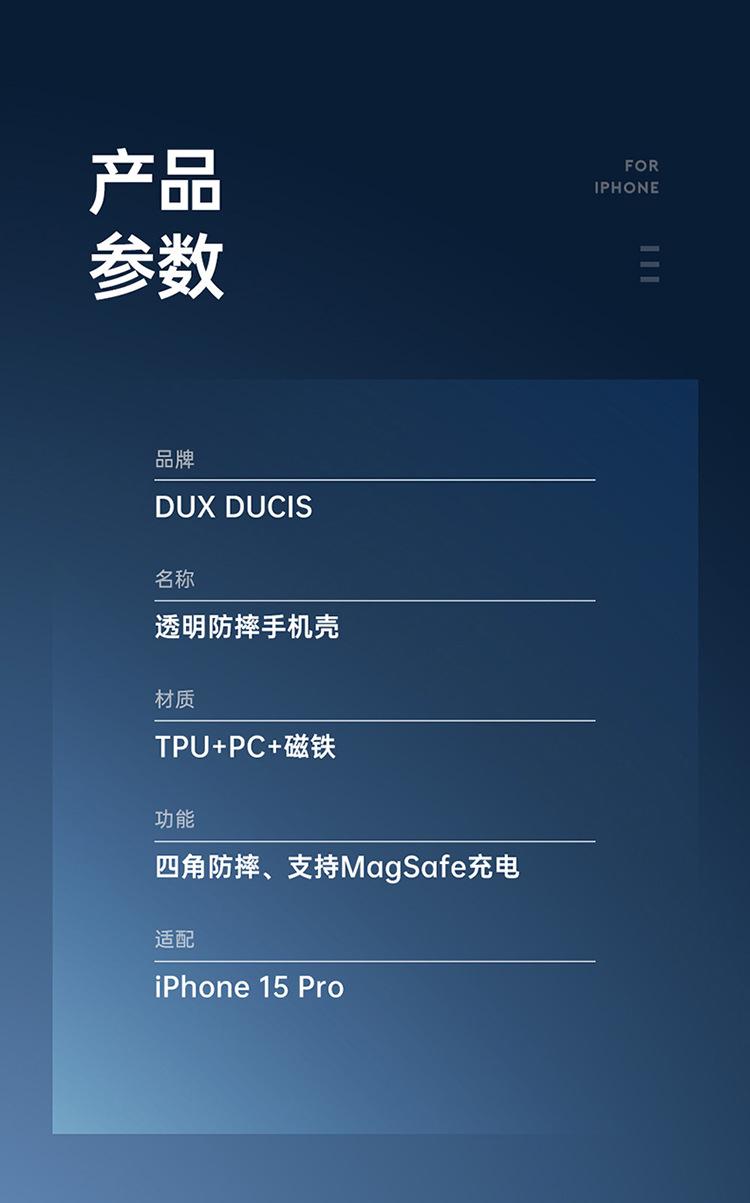 产品
参数

FOR
IPHONE

品牌
DUX DUCIS

名称
透明防摔手机壳

材质
TPU+PC+磁铁

功能
四角防摔、支持MagSafe充电

适配
iPhone 15 Pro