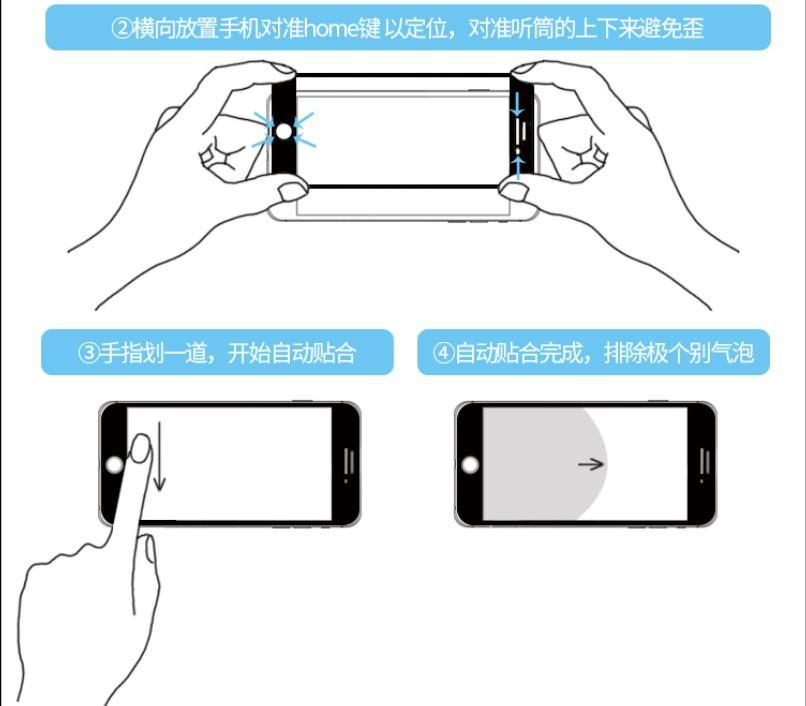 ②横向放置手机对准home键 以定位，对准听筒的上下来避免歪

③手指划一道，开始自动贴合

④自动贴合完成，排除极个别气泡