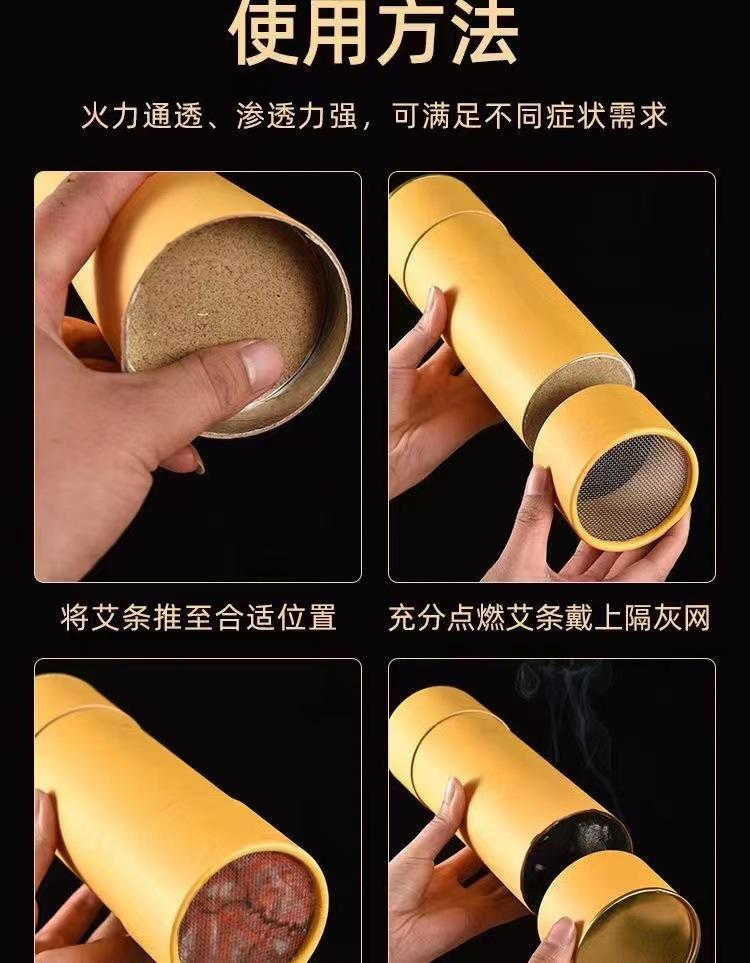 使用方法

火力通透、渗透力强，可满足不同症状需求

将艾条推至合适位置

充分点燃艾条戴上隔灰网