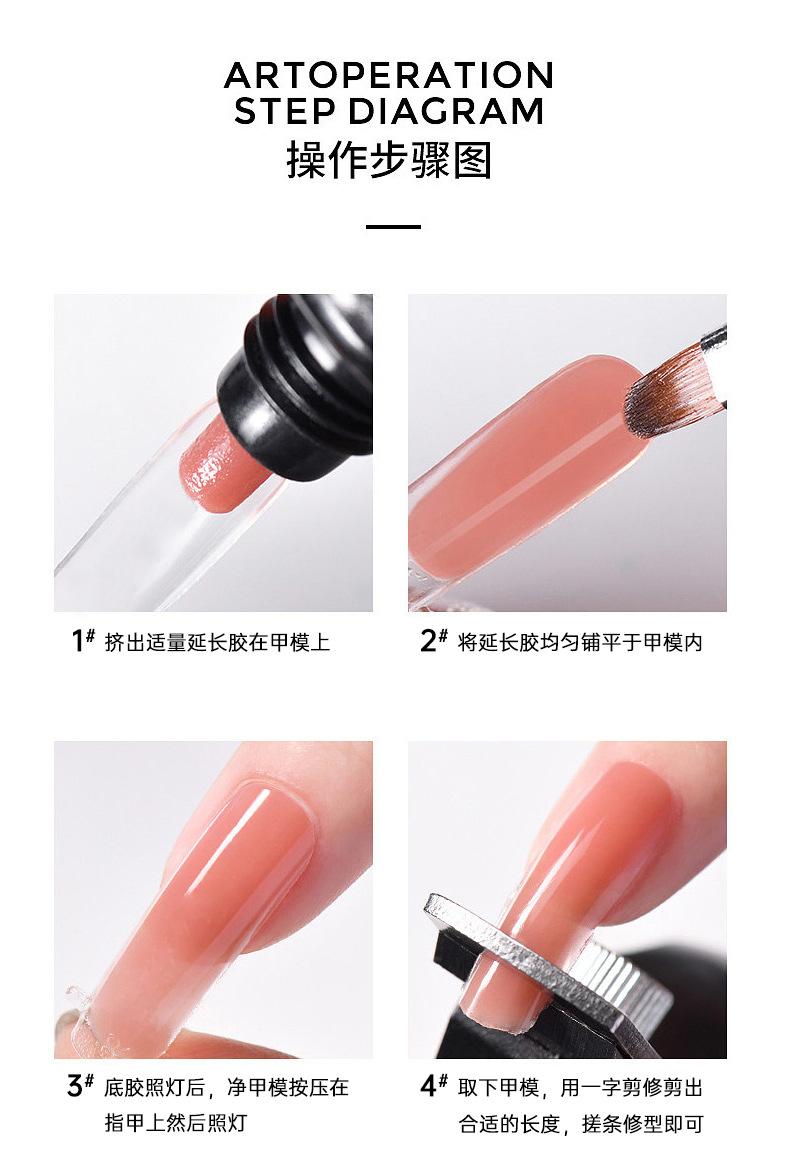 ARTOPERATION
STEP DIAGRAM
操作步骤图

1# 挤出适量延长胶在甲模上

2# 将延长胶均匀铺平于甲模内

3# 底胶照灯后，净甲模按压在指甲上然后照灯

4# 取下甲模，用一字剪修剪出合适的长度，搓条修型即可