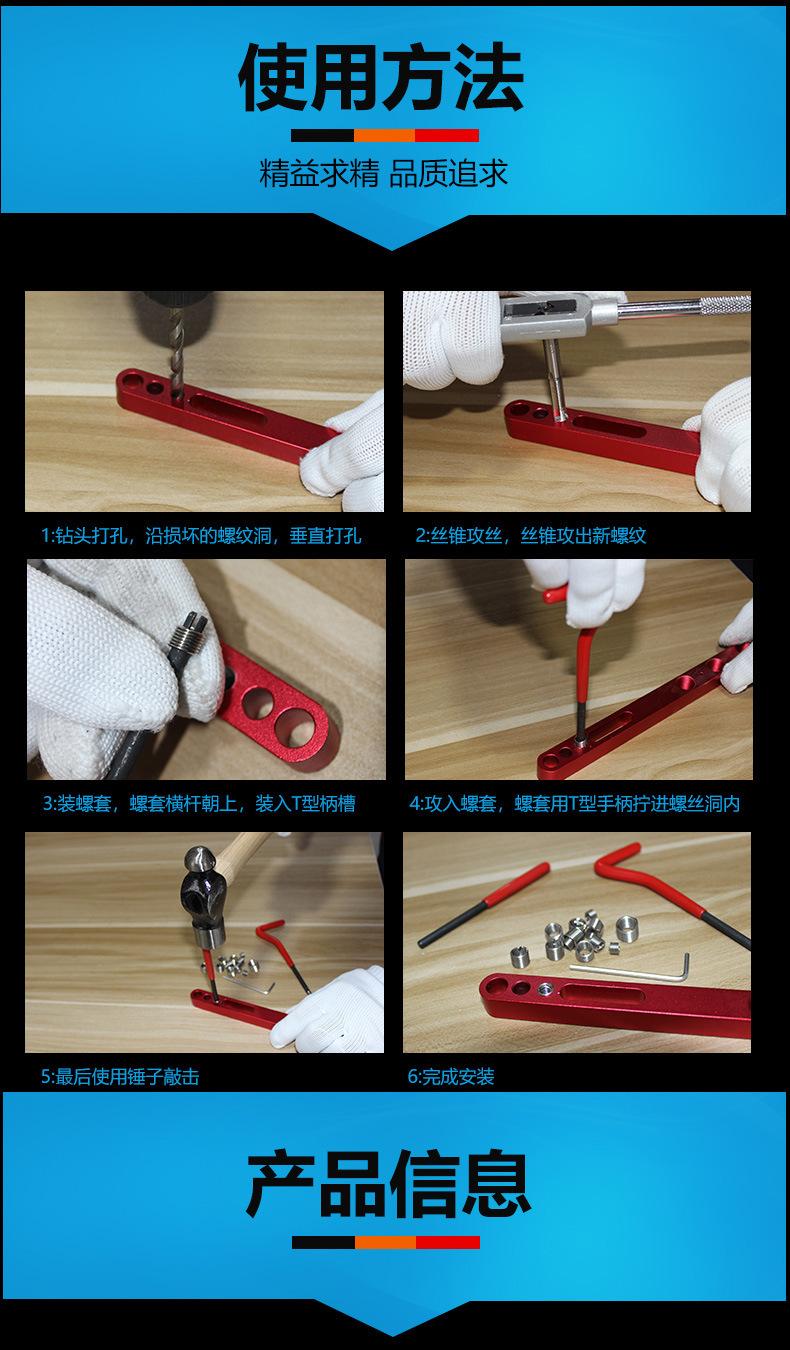 使用方法

精益求精 品质追求

1:钻头打孔，沿损坏的螺纹洞，垂直打孔

2:丝锥攻丝，丝锥攻出新螺纹

3:装螺套，螺套横杆朝上，装入T型柄槽

4:攻入螺套，螺套用T型手柄拧进螺丝洞内

5:最后使用锤子敲击

6:完成安装

产品信息