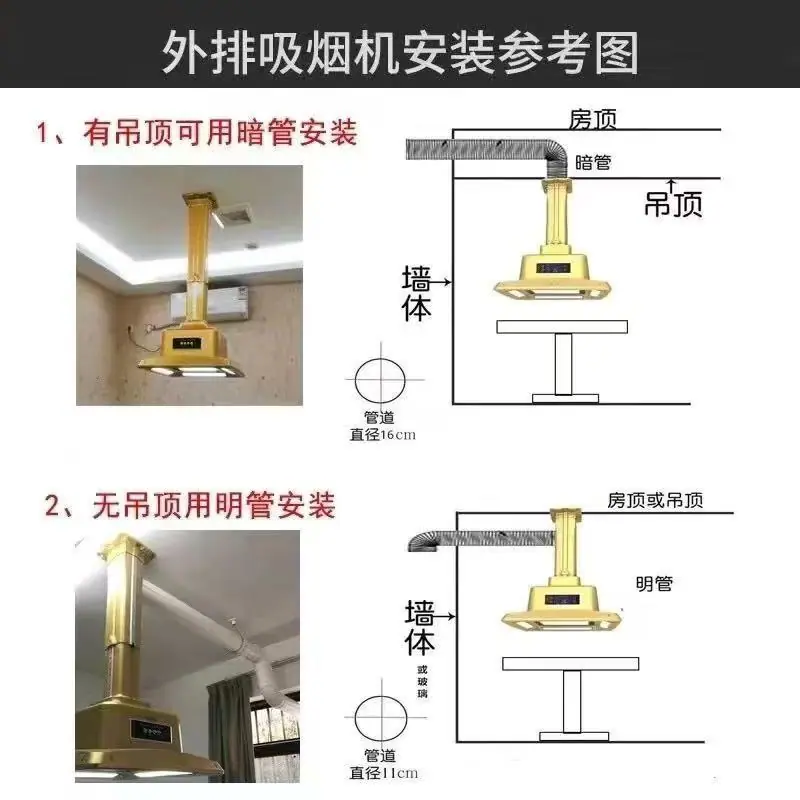 外排吸烟机安装参考图

1、有吊顶可用暗管安装

房顶
暗管
吊顶
墙体
管道
直径16cm

2、无吊顶用明管安装

房顶或吊顶
明管
墙体
或玻璃
管道
直径11cm