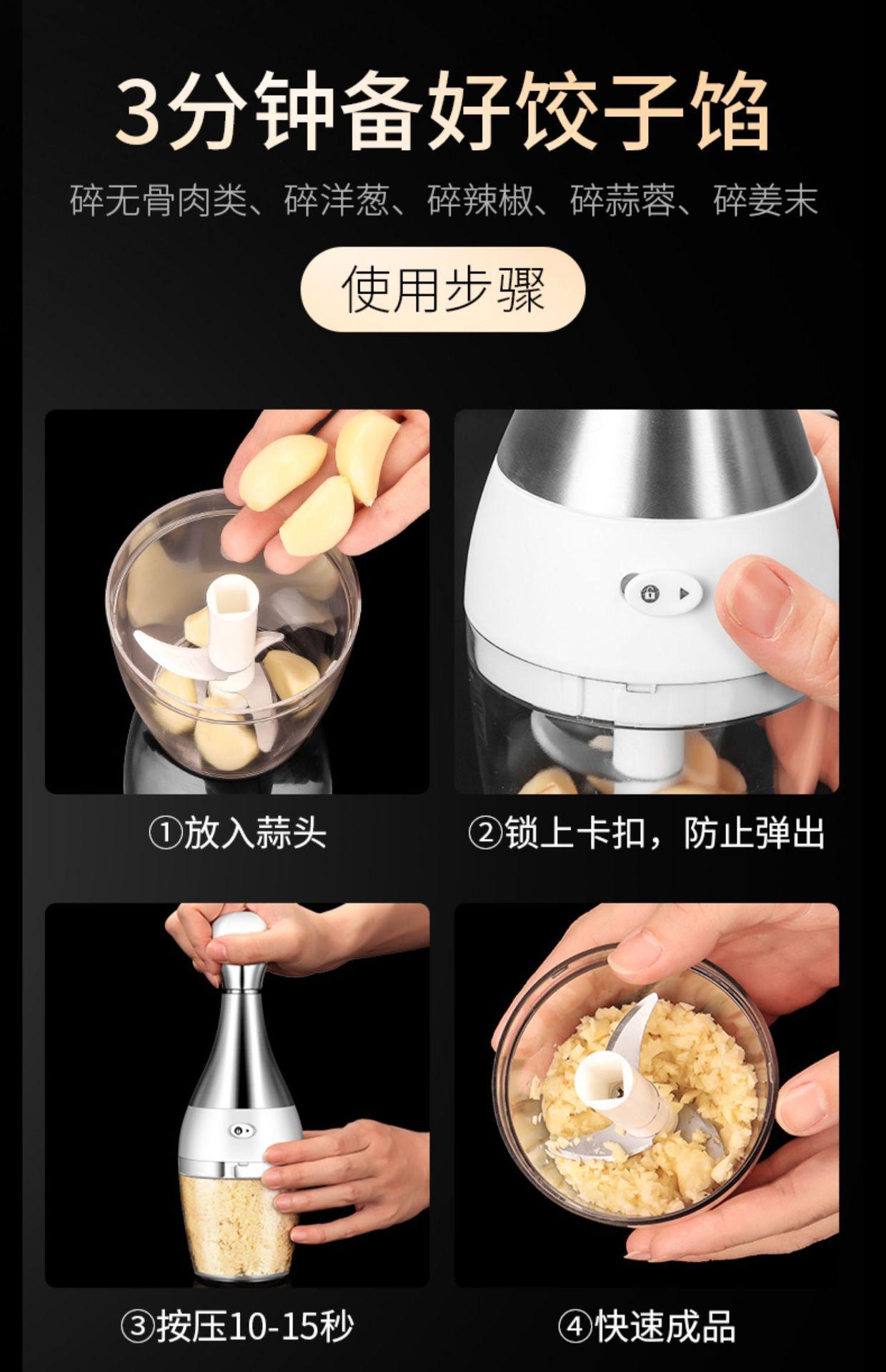 3分钟备好饺子馅

碎无骨肉类、碎洋葱、碎辣椒、碎蒜蓉、碎姜末

使用步骤

①放入蒜头

②锁上卡扣，防止弹出

③按压10-15秒

④快速成品