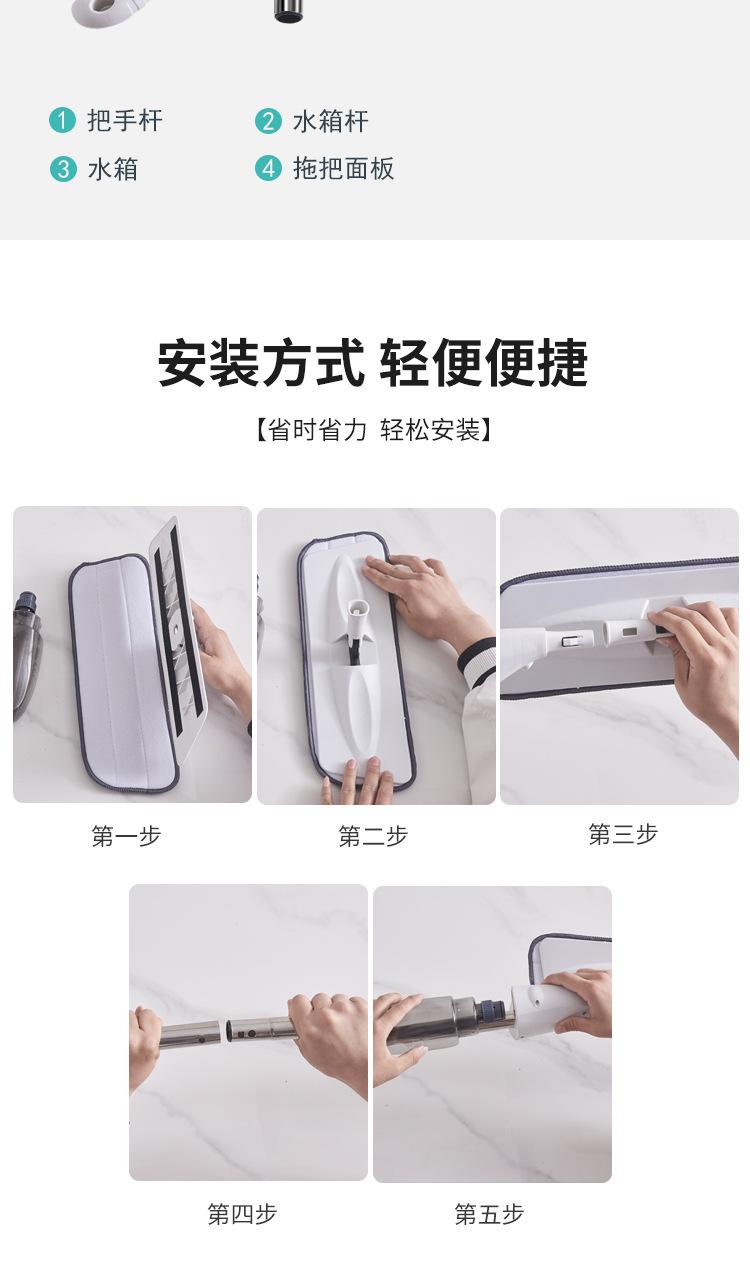 1 把手杆
2 水箱杆
3 水箱
4 拖把面板

安装方式 轻便便捷

【省时省力 轻松安装】

第一步

第二步

第三步

第四步

第五步